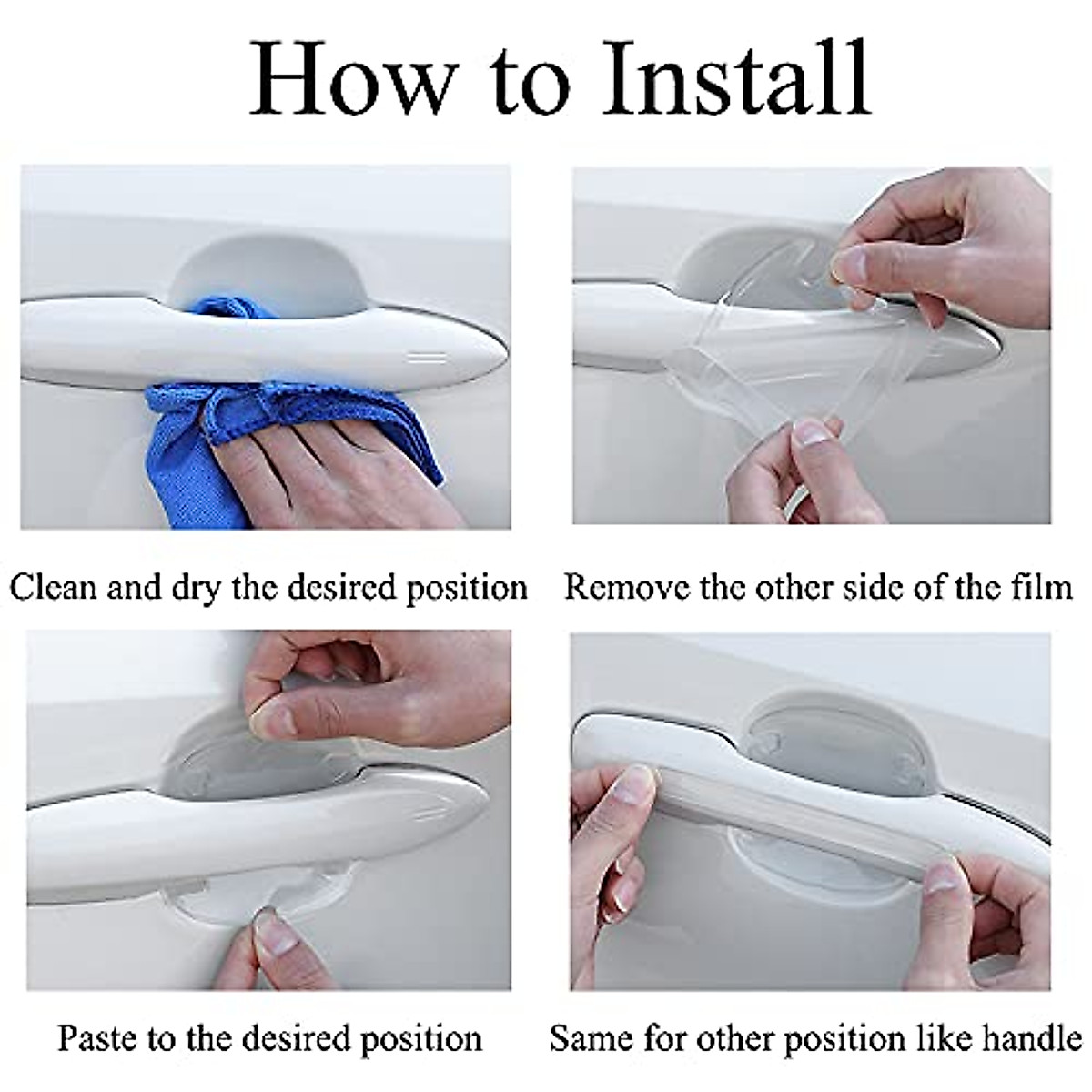 How to Install

Clean and dry the desired position

Remove the other side of the film

Paste to the desired position

Same for other position like handle