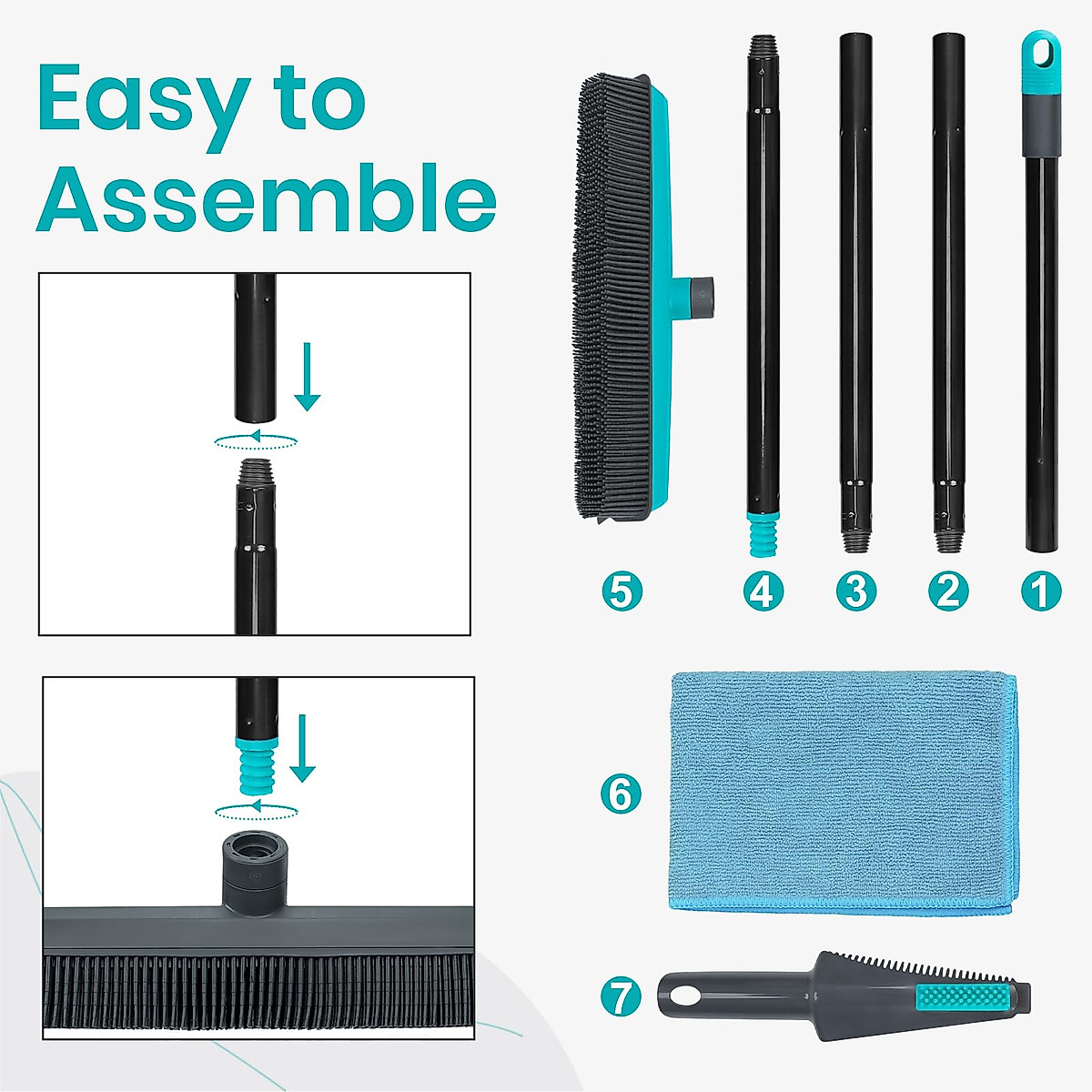 Easy to Assemble

5
4
3
2
1

6

7