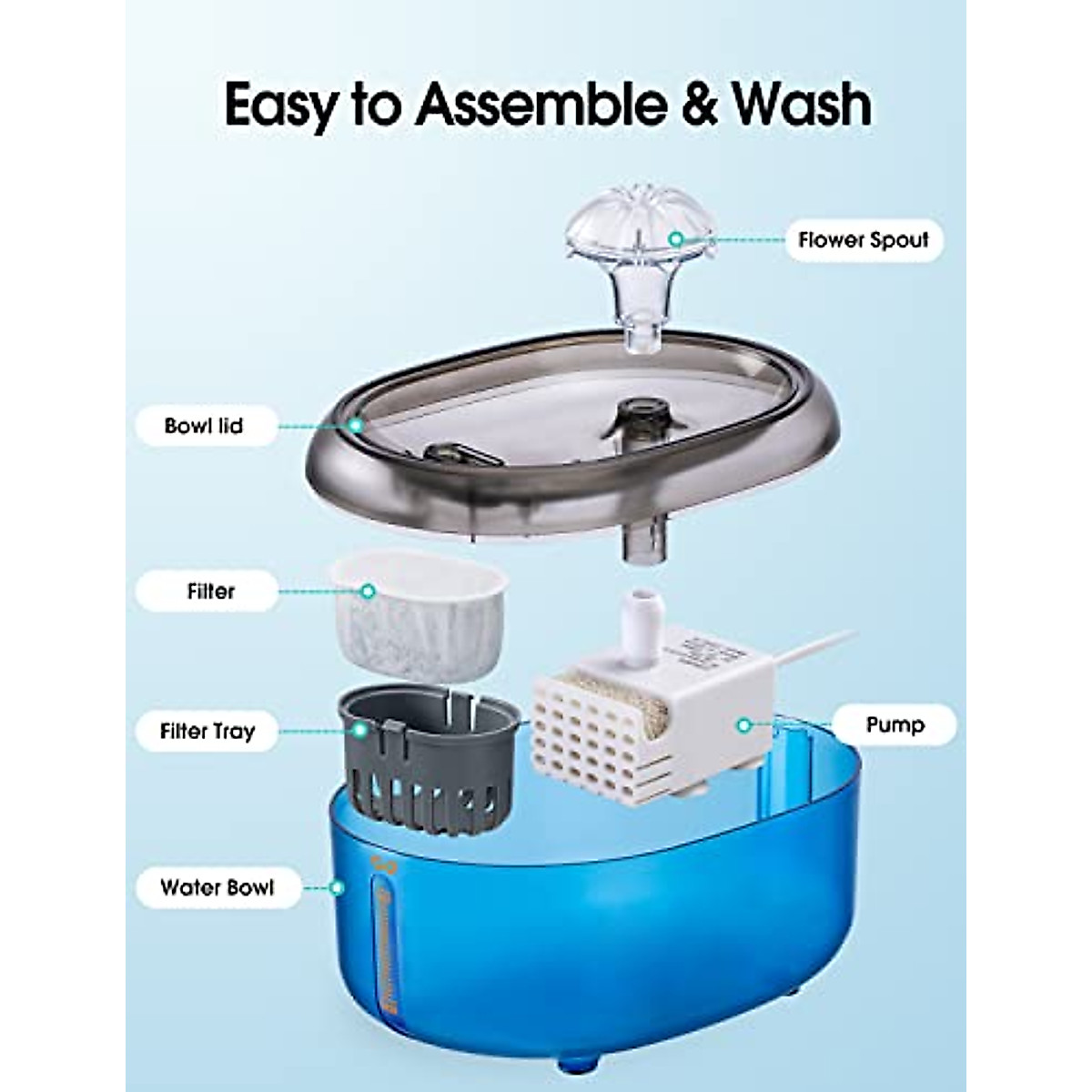 Easy to Assemble & Wash

Flower Spout

Bowl lid

Filter

Filter Tray

Pump

Water Bowl