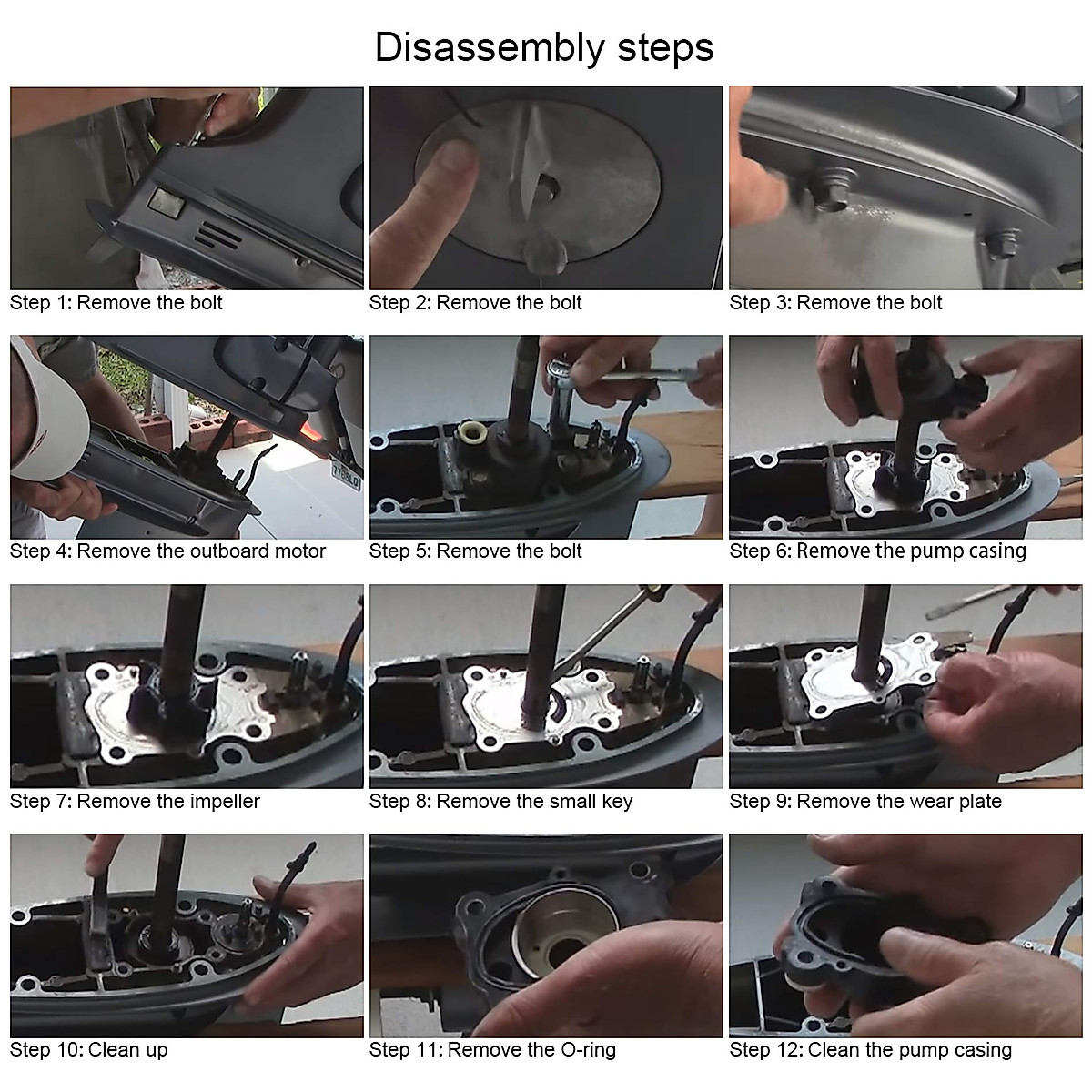 Disassembly steps

Step 1: Remove the bolt

Step 2: Remove the bolt

Step 3: Remove the bolt

Step 4: Remove the outboard motor

Step 5: Remove the bolt

Step 6: Remove the pump casing

Step 7: Remove the impeller

Step 8: Remove the small key

Step 9: Remove the wear plate

Step 10: Clean up

Step 11: Remove the O-ring

Step 12: Clean the pump casing