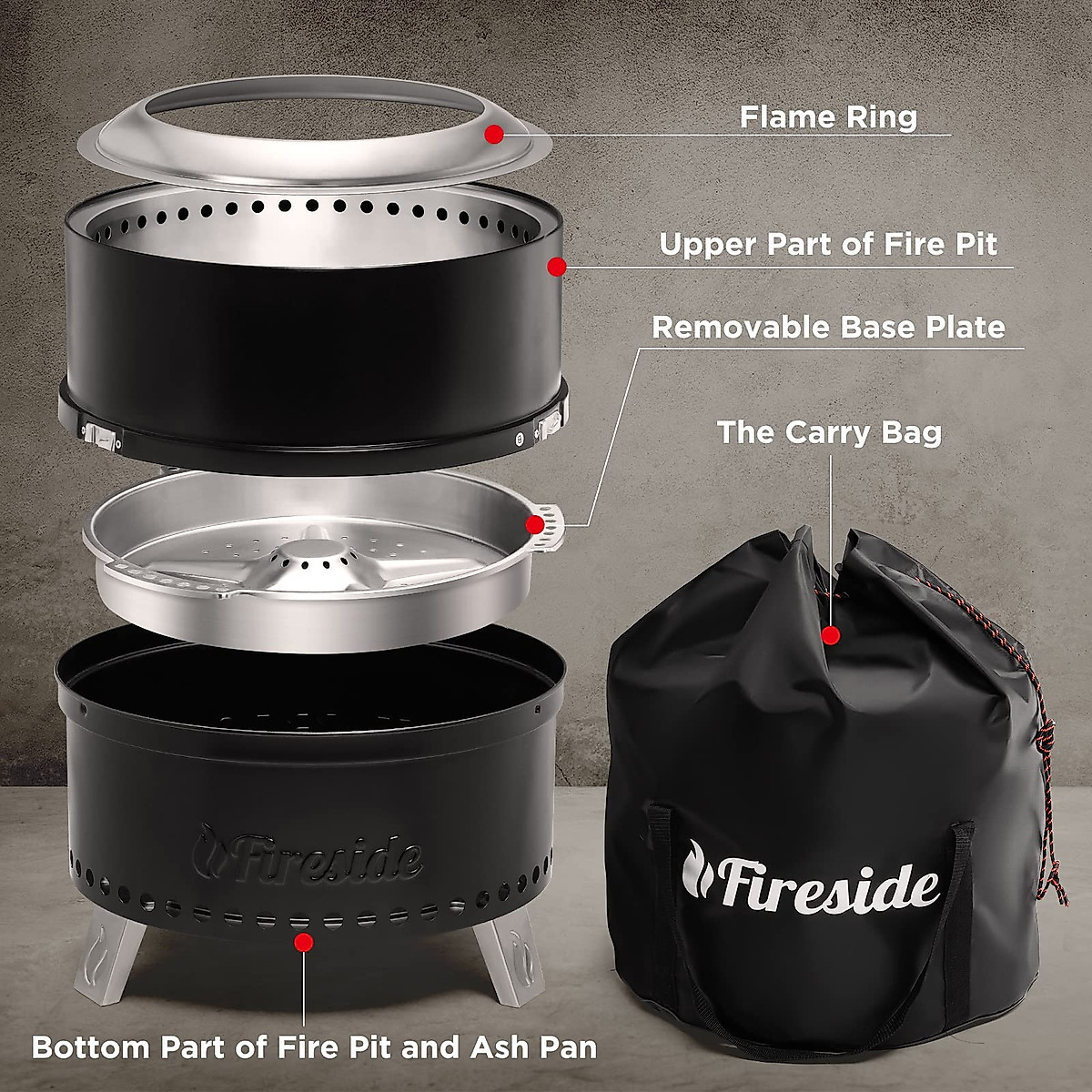 Flame Ring

Upper Part of Fire Pit

Removable Base Plate

The Carry Bag

Fireside

Fireside

Bottom Part of Fire Pit and Ash Pan