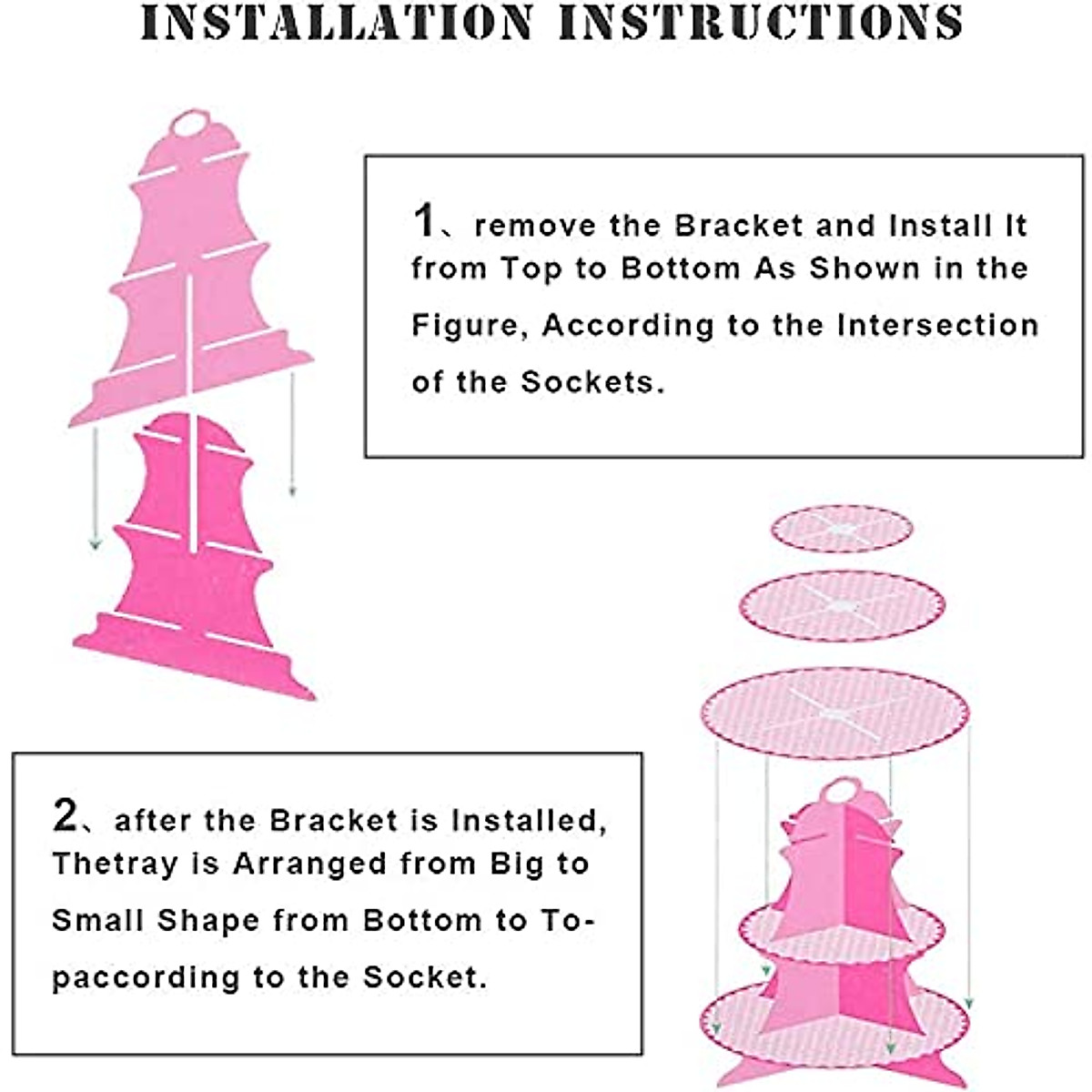 INSTALLATION INSTRUCTIONS

1、remove the Bracket and Install It from Top to Bottom As Shown in the Figure, According to the Intersection of the Sockets.

2、after the Bracket is Installed, Thetray is Arranged from Big to Small Shape from Bottom to Topaccording to the Socket.