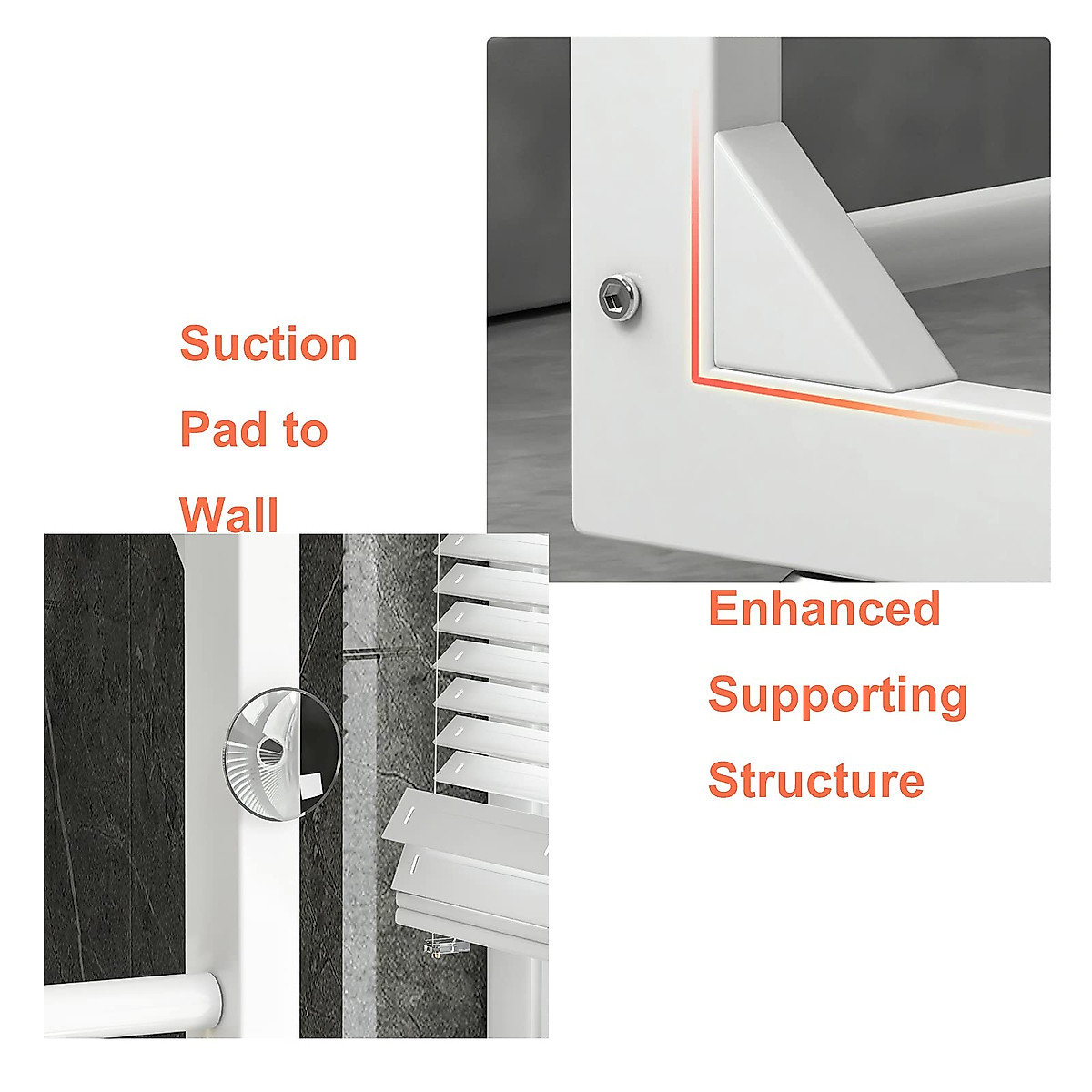 Suction Pad to Wall

Enhanced Supporting Structure