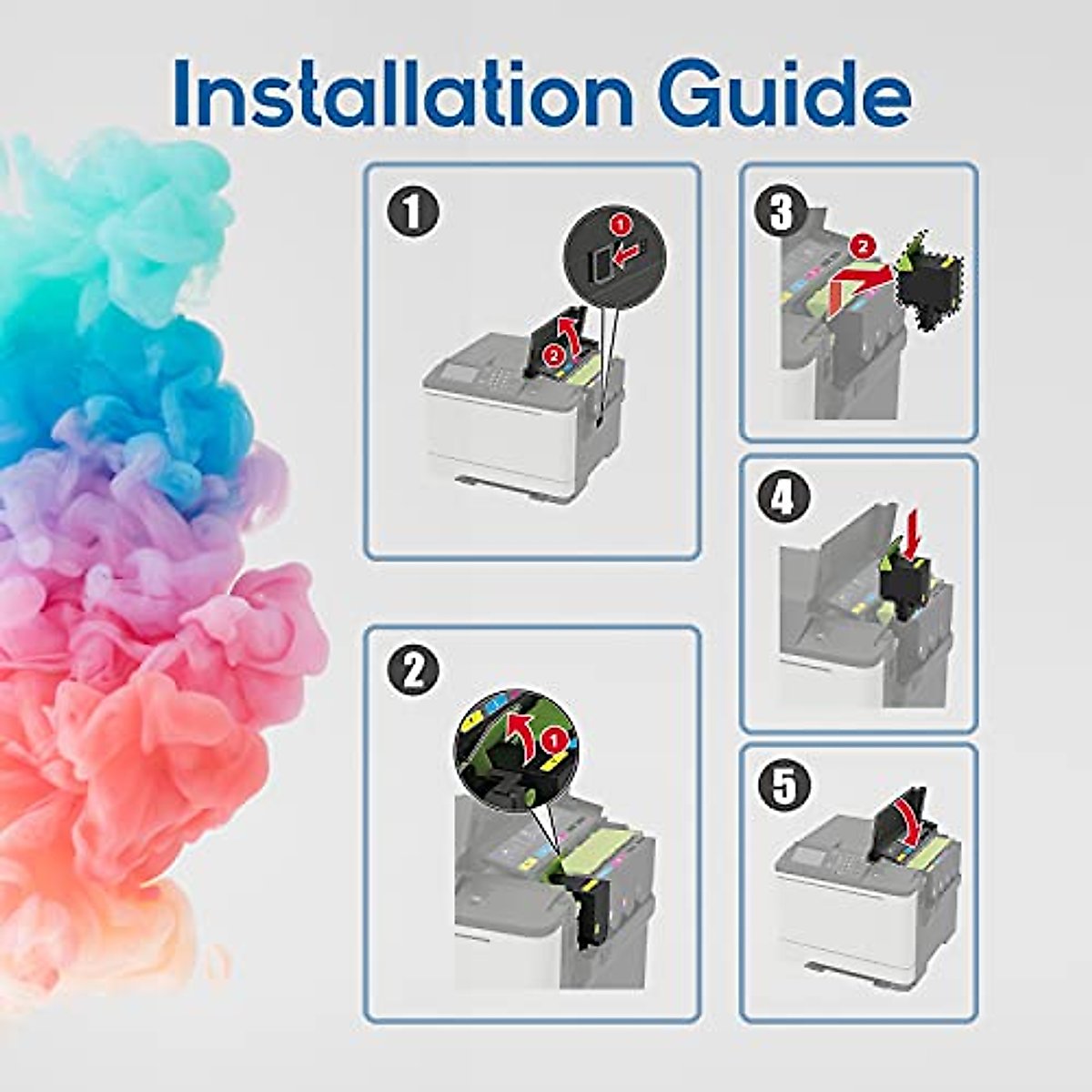 Installation Guide

1

1

2

3

2

4

2

1

5