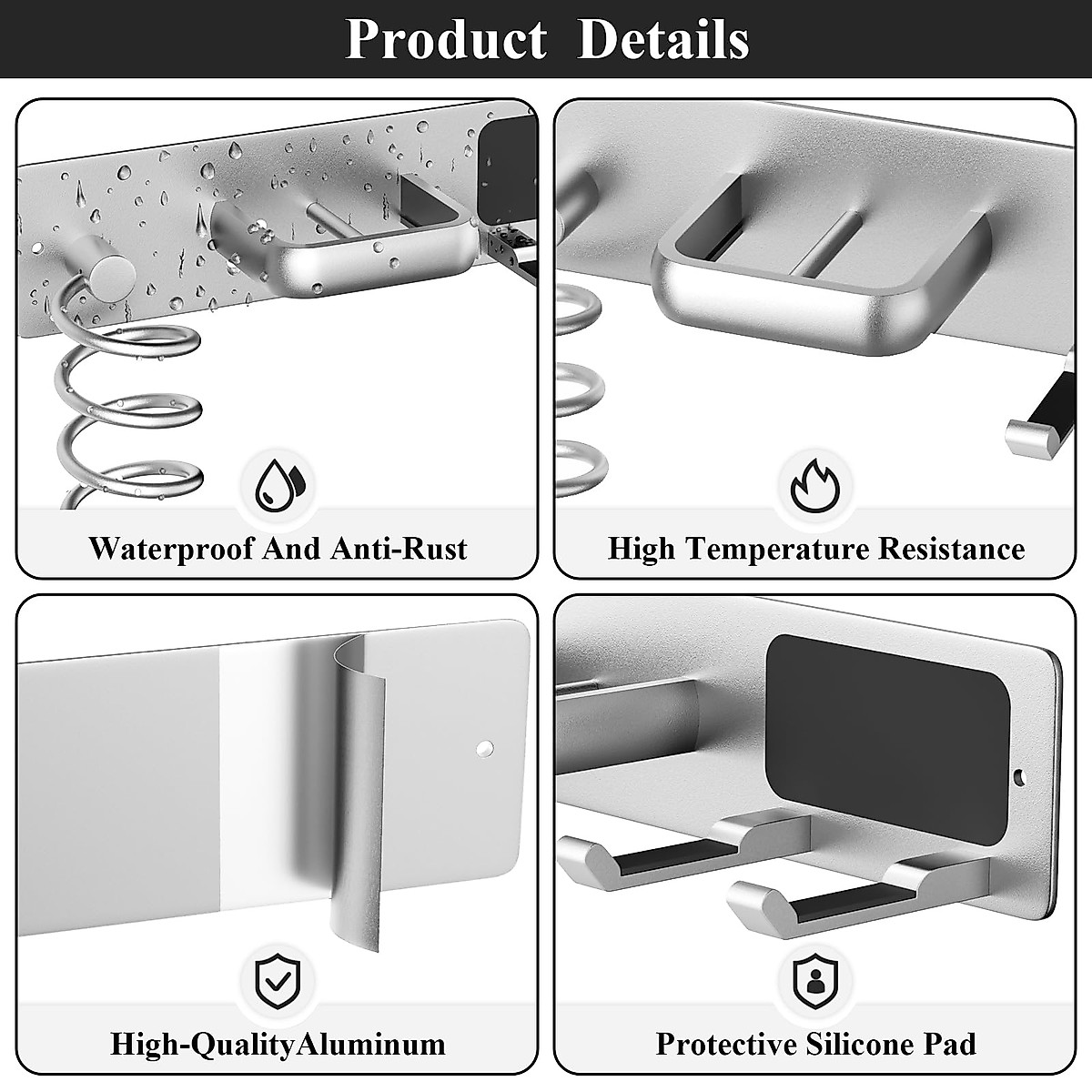 Product Details

Waterproof And Anti-Rust

High Temperature Resistance

High-QualityAluminum

Protective Silicone Pad