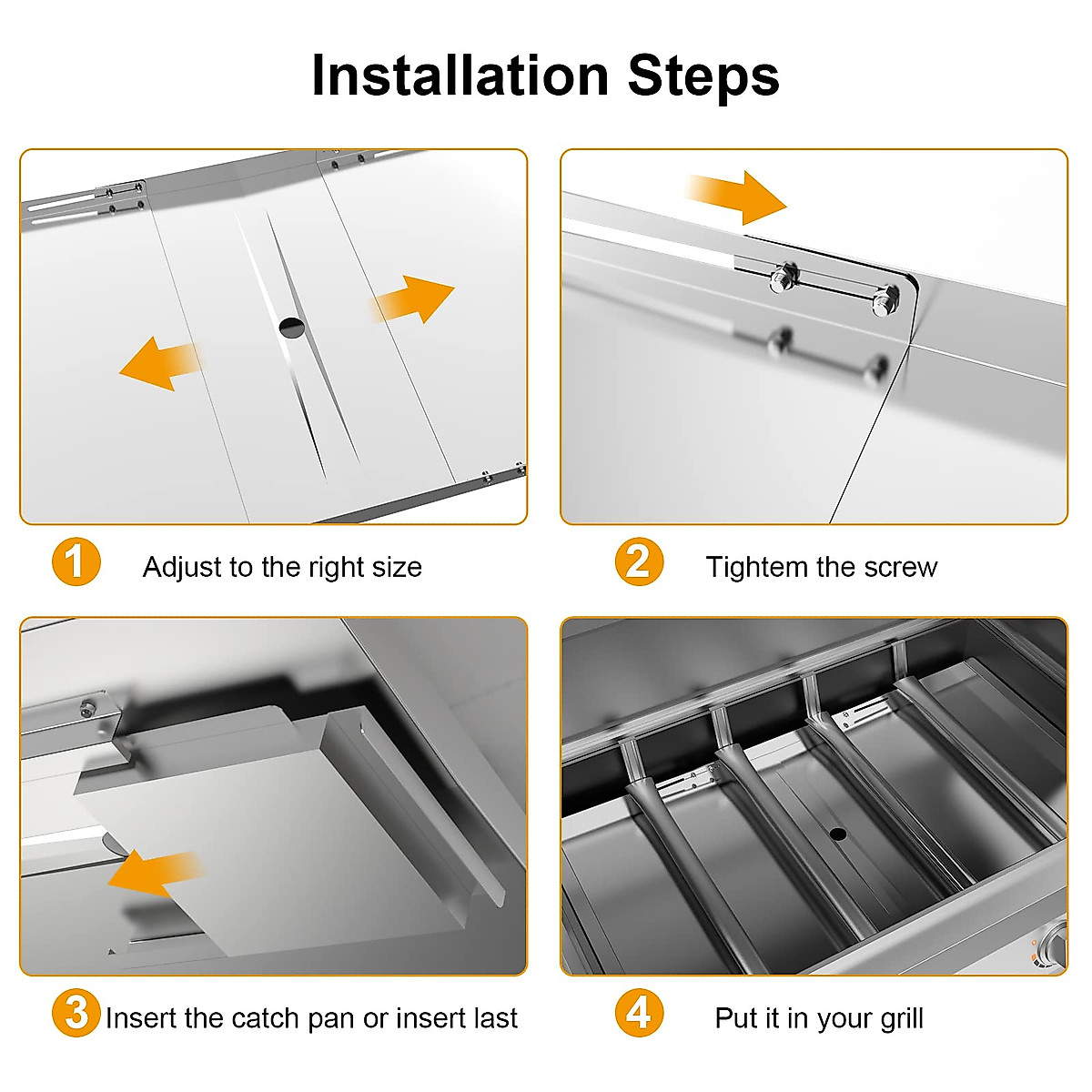 Installation Steps

1 Adjust to the right size

2 Tightem the screw

3 Insert the catch pan or insert last

4 Put it in your grill