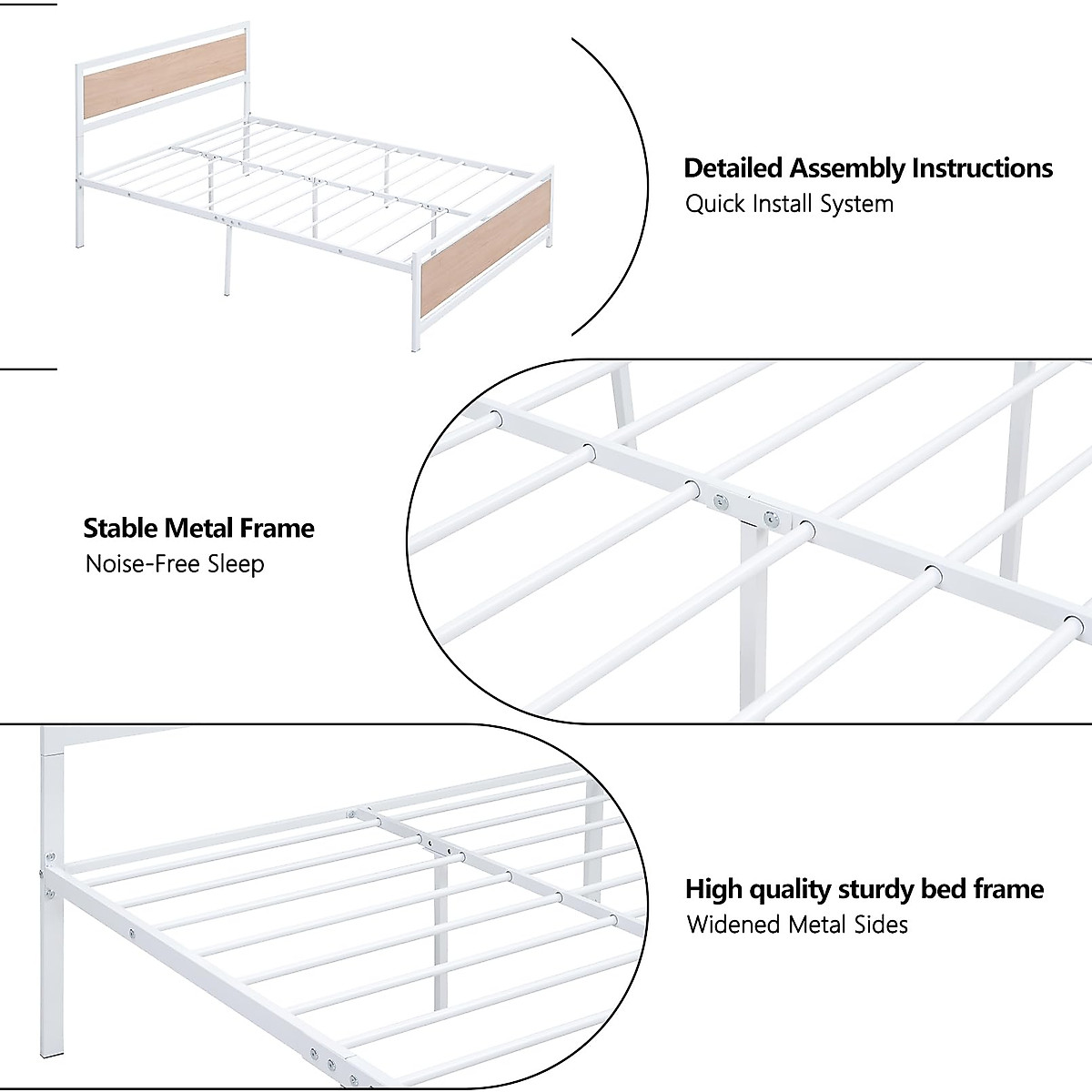 Detailed Assembly Instructions
Quick Install System

Stable Metal Frame
Noise-Free Sleep

High quality sturdy bed frame
Widened Metal Sides