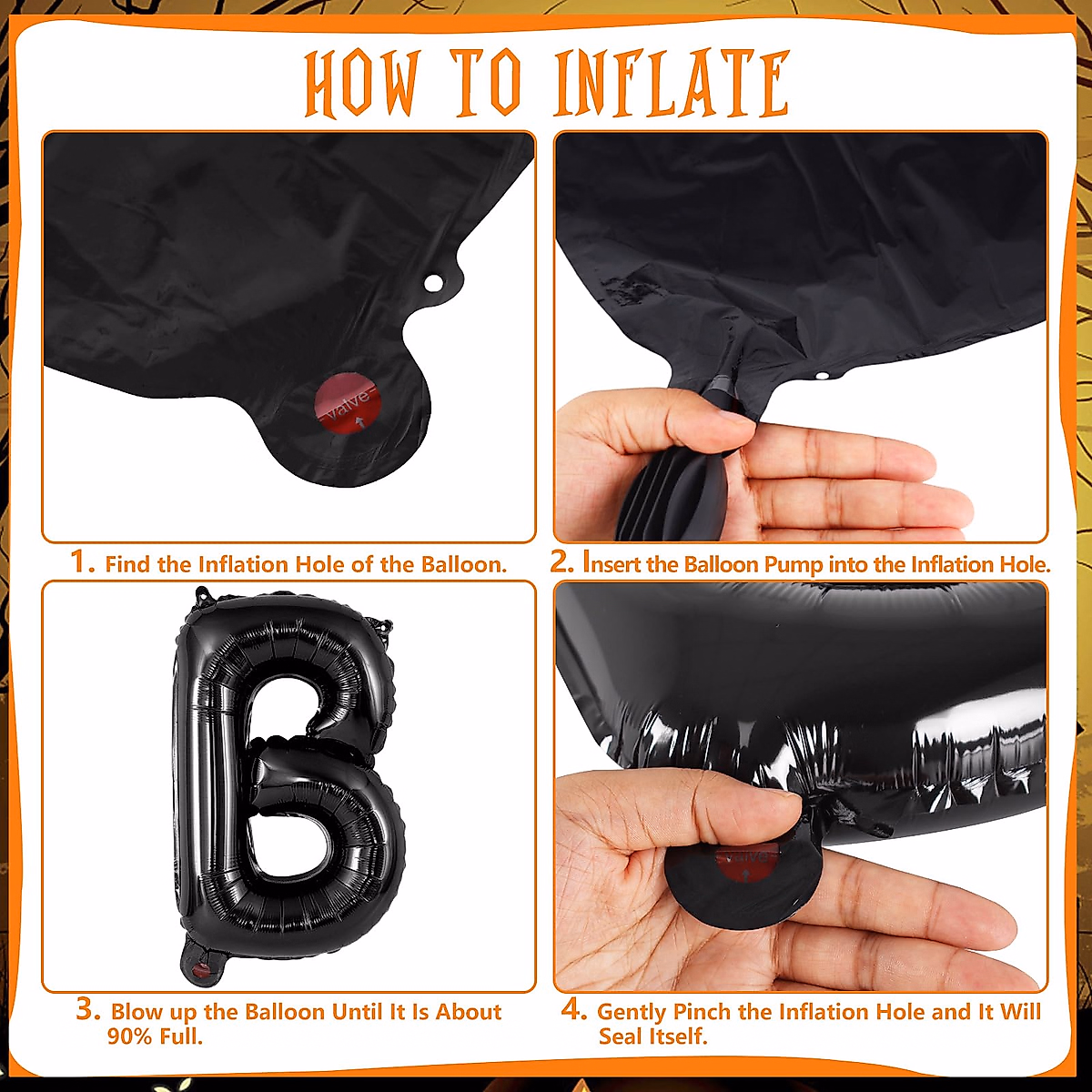 HOW TO INFLATE

valve

1. Find the Inflation Hole of the Balloon.

2. Insert the Balloon Pump into the Inflation Hole.

3. Blow up the Balloon Until It Is About 90% Full.

valve

4. Gently Pinch the Inflation Hole and It Will Seal Itself.