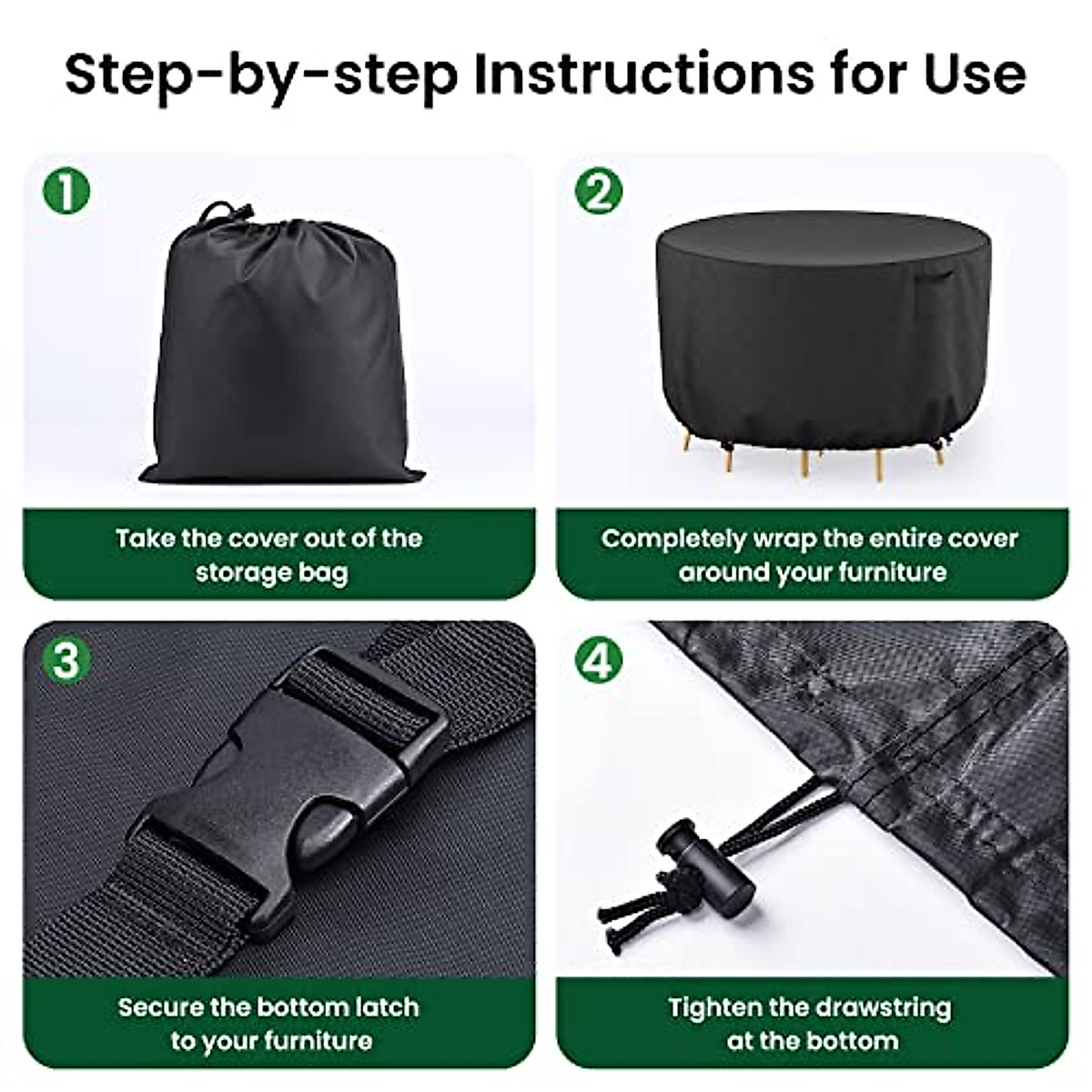 Step-by-step Instructions for Use

1

Take the cover out of the storage bag

2

Completely wrap the entire cover around your furniture

3

Secure the bottom latch to your furniture

4

Tighten the drawstring at the bottom