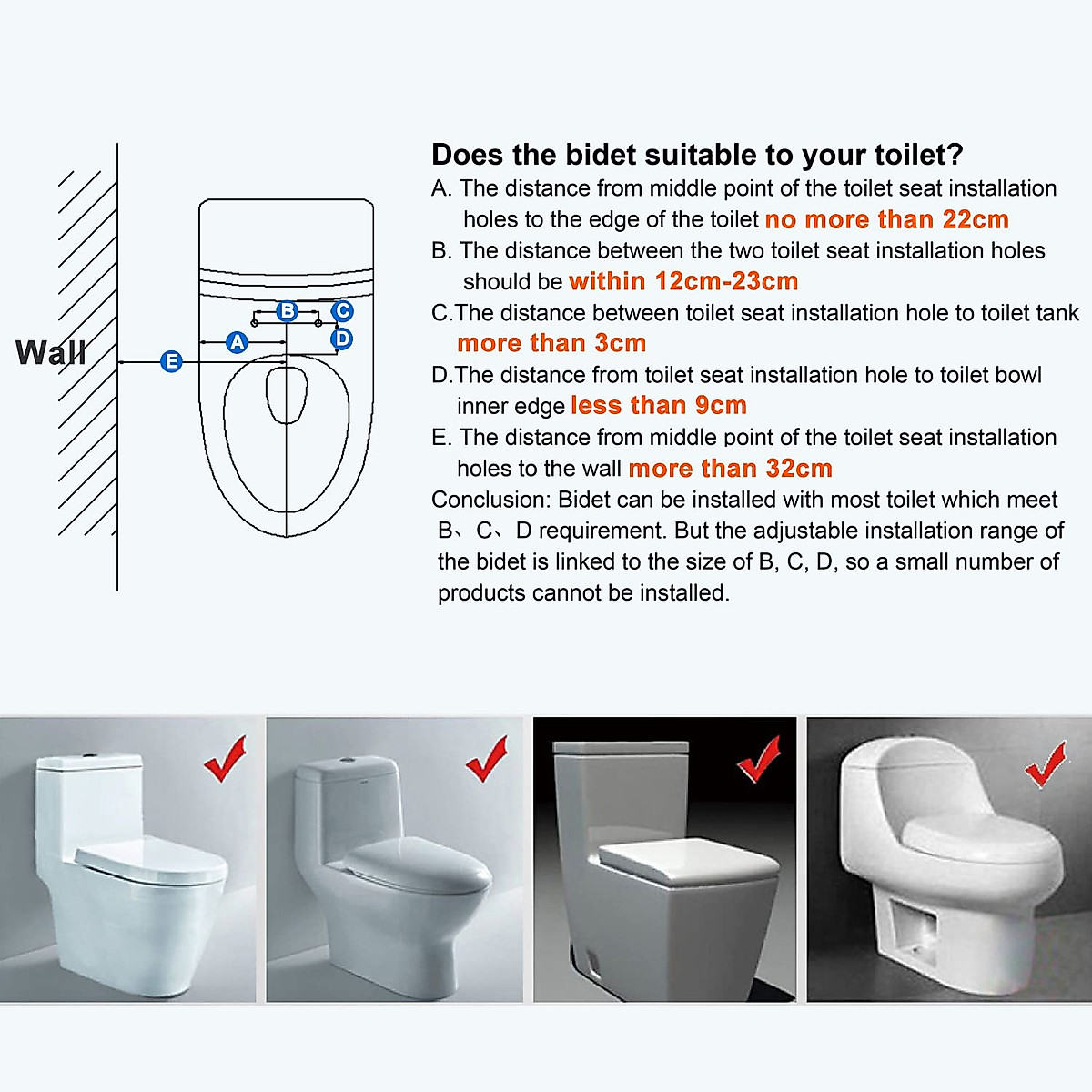 Wall

B C A D E

Does the bidet suitable to your toilet?

A. The distance from middle point of the toilet seat installation holes to the edge of the toilet no more than 22cm

B. The distance between the two toilet seat installation holes should be within 12cm-23cm

C.The distance between toilet seat installation hole to toilet tank more than 3cm

D.The distance from toilet seat installation hole to toilet bowl inner edge less than 9cm

E. The distance from middle point of the toilet seat installation holes to the wall more than 32cm

Conclusion: Bidet can be installed with most toilet which meet B、C、D requirement. But the adjustable installation range of the bidet is linked to the size of B, C, D, so a small number of products cannot be installed.