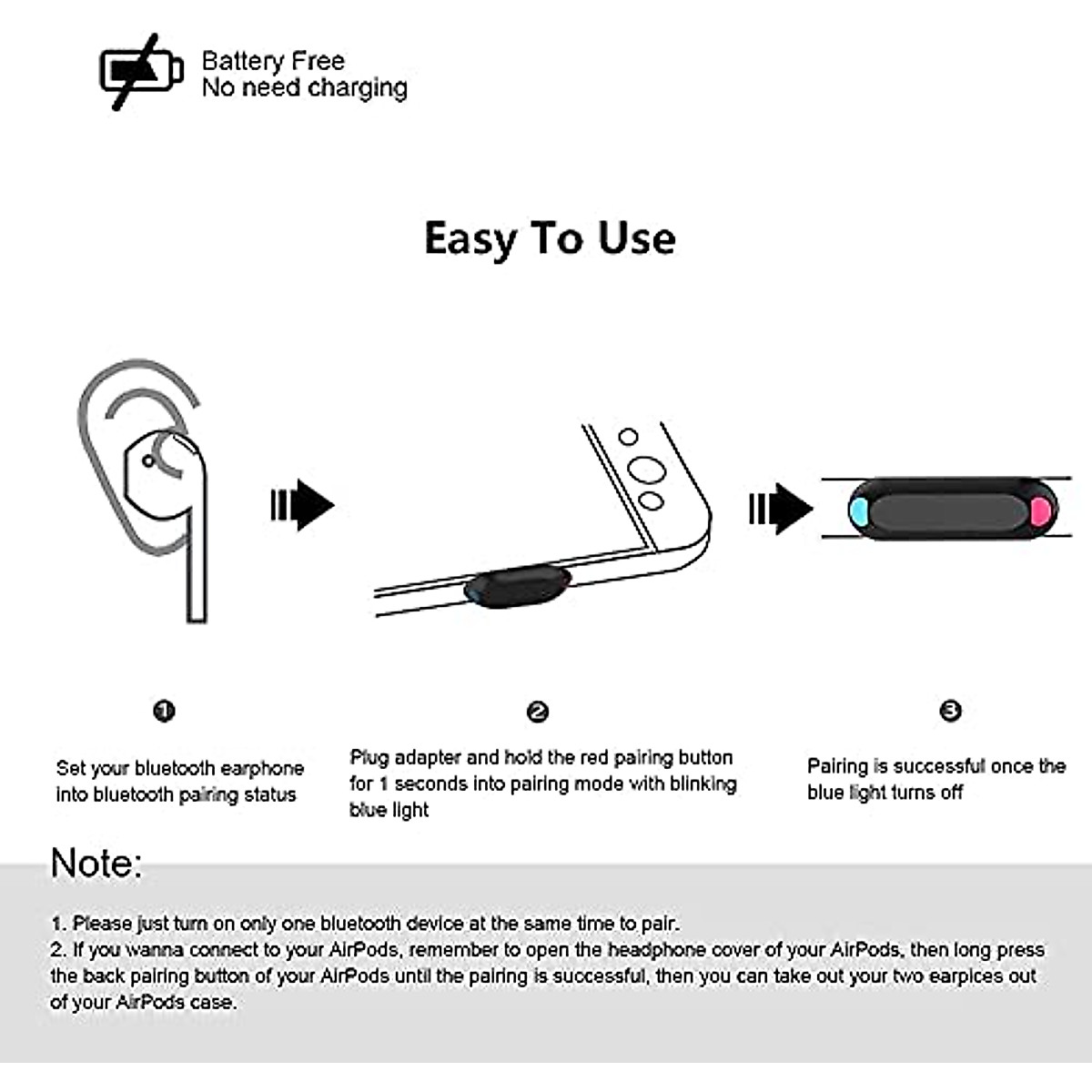 Battery Free
No need charging

Easy To Use

❶

Set your bluetooth earphone into bluetooth pairing status

❷

Plug adapter and hold the red pairing button for 1 seconds into pairing mode with blinking blue light

❸

Pairing is successful once the blue light turns off

Note:

1. Please just turn on only one bluetooth device at the same time to pair.
2. If you wanna connect to your AirPods, remember to open the headphone cover of your AirPods, then long press the back pairing button of your AirPods until the pairing is successful, then you can take out your two earpices out of your AirPods case.