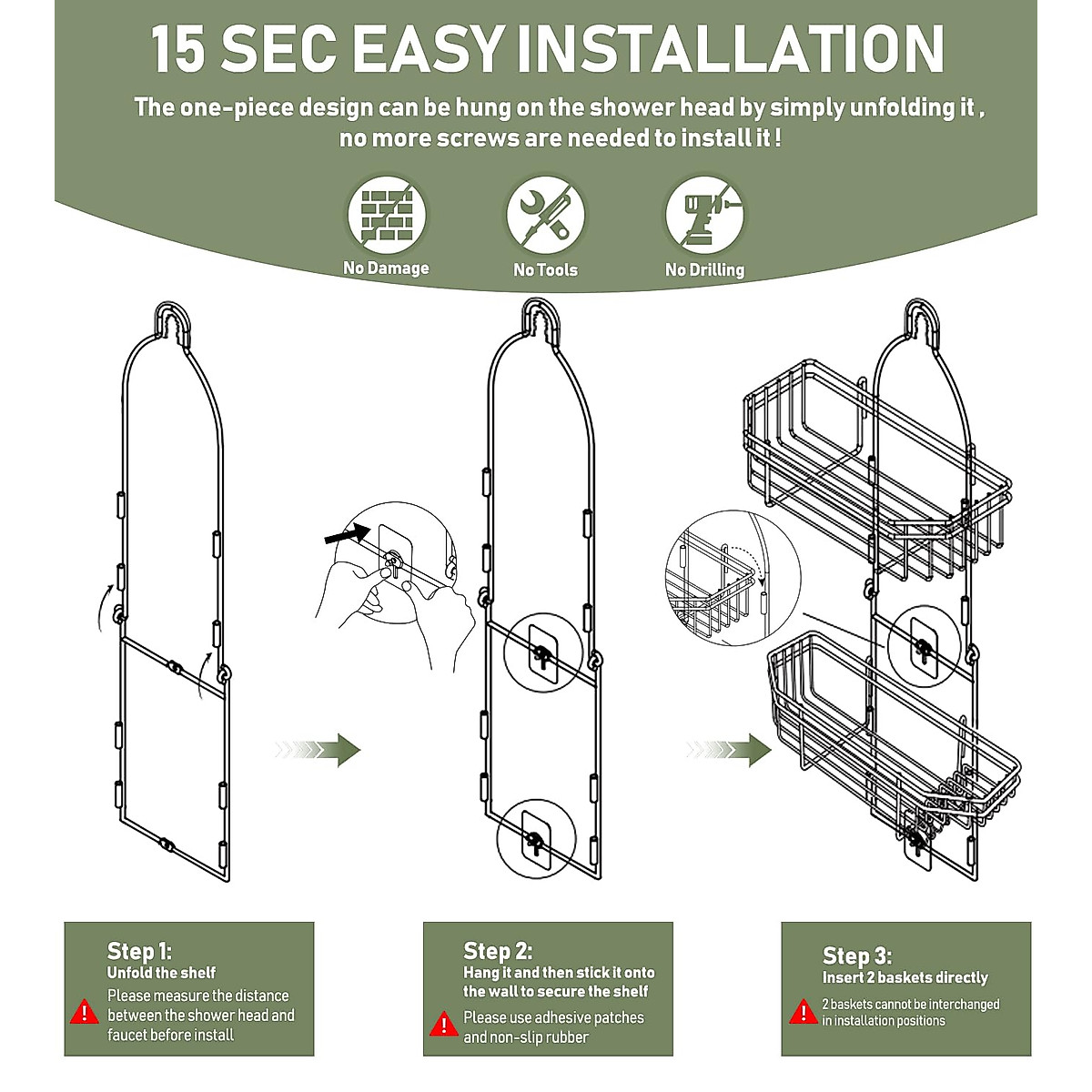 15 SEC EASY INSTALLATION

The one-piece design can be hung on the shower head by simply unfolding it , no more screws are needed to install it !

No Damage

No Tools

No Drilling

Step 1:
Unfold the shelf
Please measure the distance between the shower head and faucet before install

Step 2:
Hang it and then stick it onto the wall to secure the shelf
Please use adhesive patches and non-slip rubber

Step 3:
Insert 2 baskets directly
2 baskets cannot be interchanged in installation positions