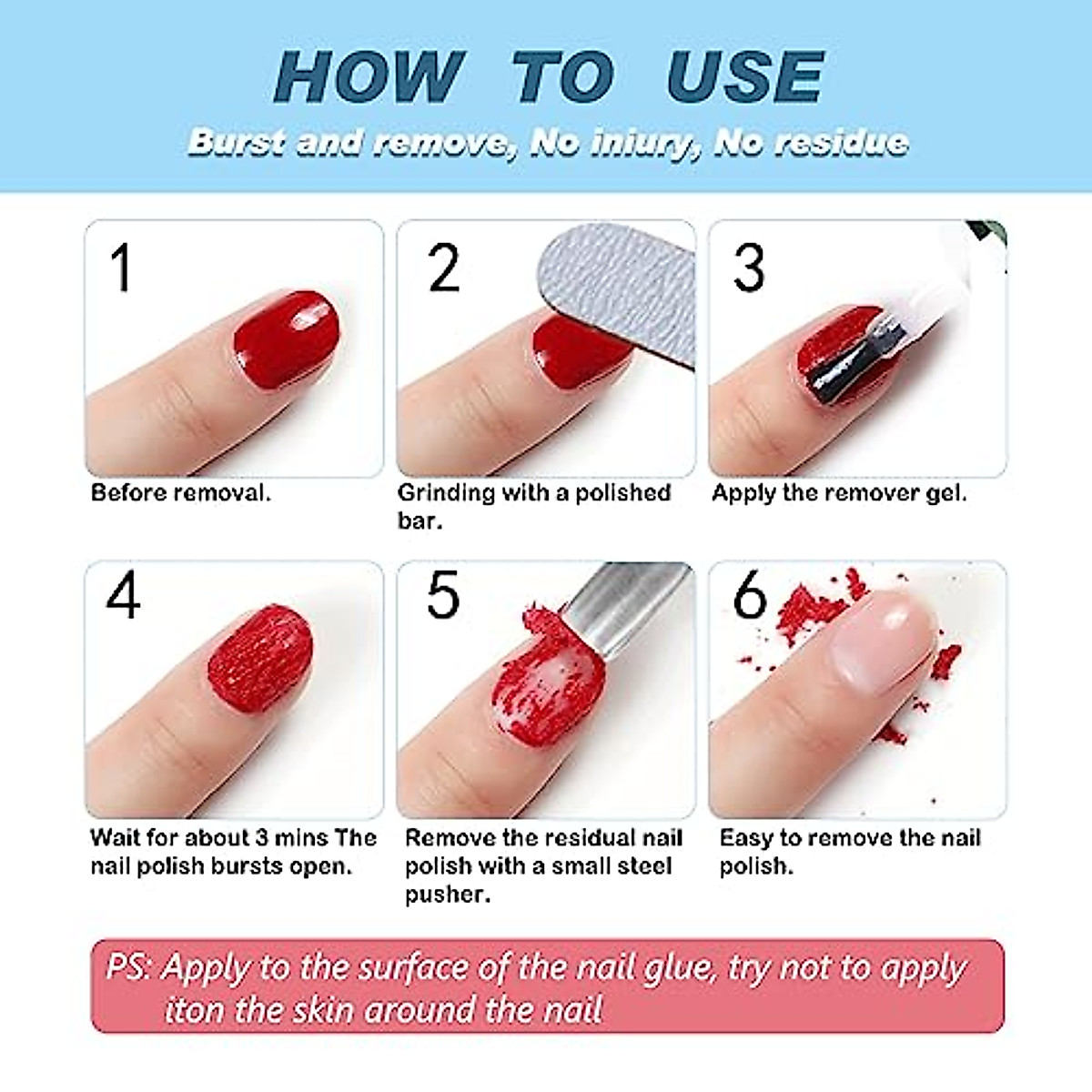 HOW TO USE

Burst and remove, No iniury, No residue

1

Before removal.

2

Grinding with a polished bar.

3

Apply the remover gel.

4

Wait for about 3 mins The nail polish bursts open.

5

Remove the residual nail polish with a small steel pusher.

6

Easy to remove the nail polish.

PS: Apply to the surface of the nail glue, try not to apply iton the skin around the nail