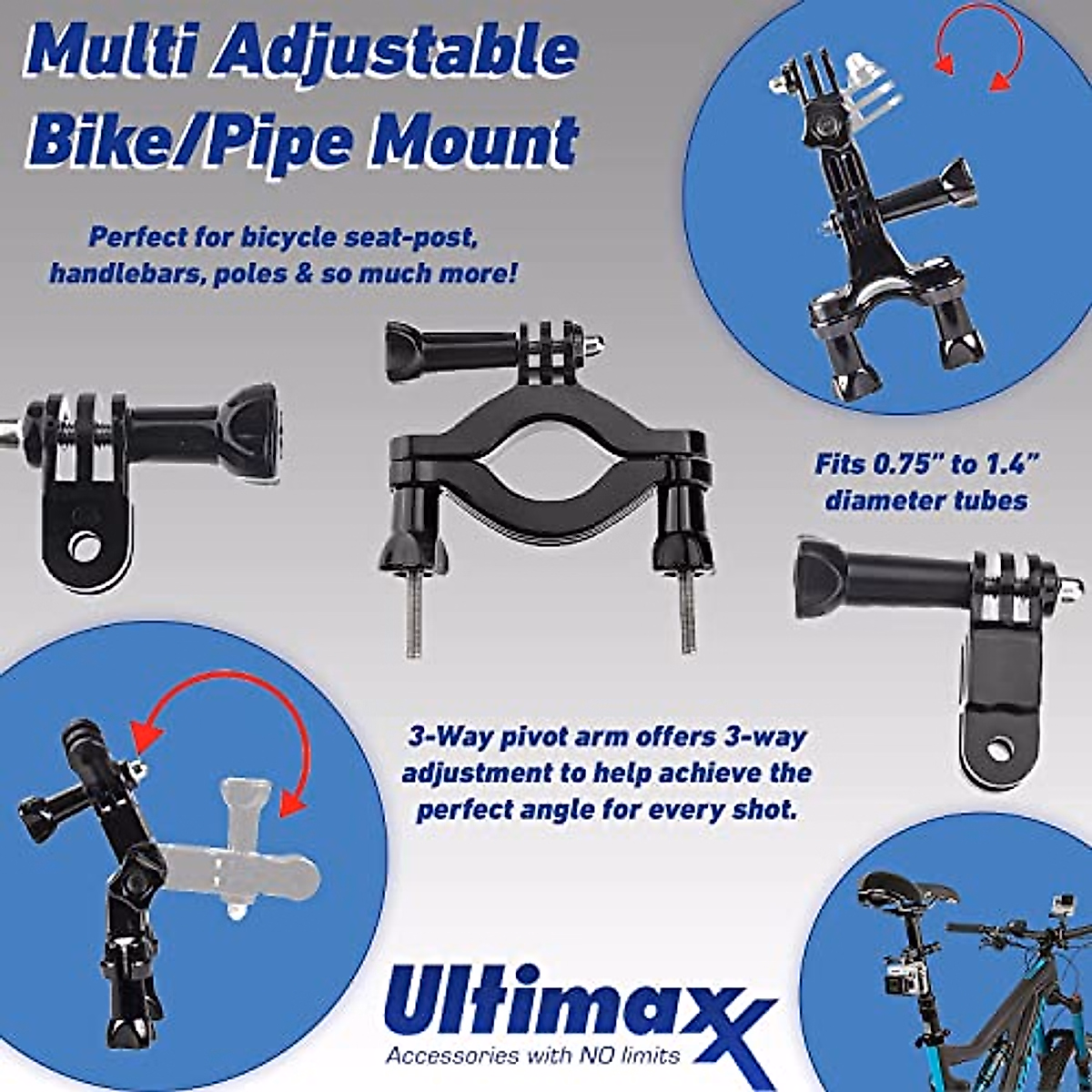 Multi Adjustable Bike/Pipe Mount

Perfect for bicycle seat-post, handlebars, poles & so much more!

Fits 0.75" to 1.4" diameter tubes

3-Way pivot arm offers 3-way adjustment to help achieve the perfect angle for every shot.

Ultimaxx
Accessories with NO limits