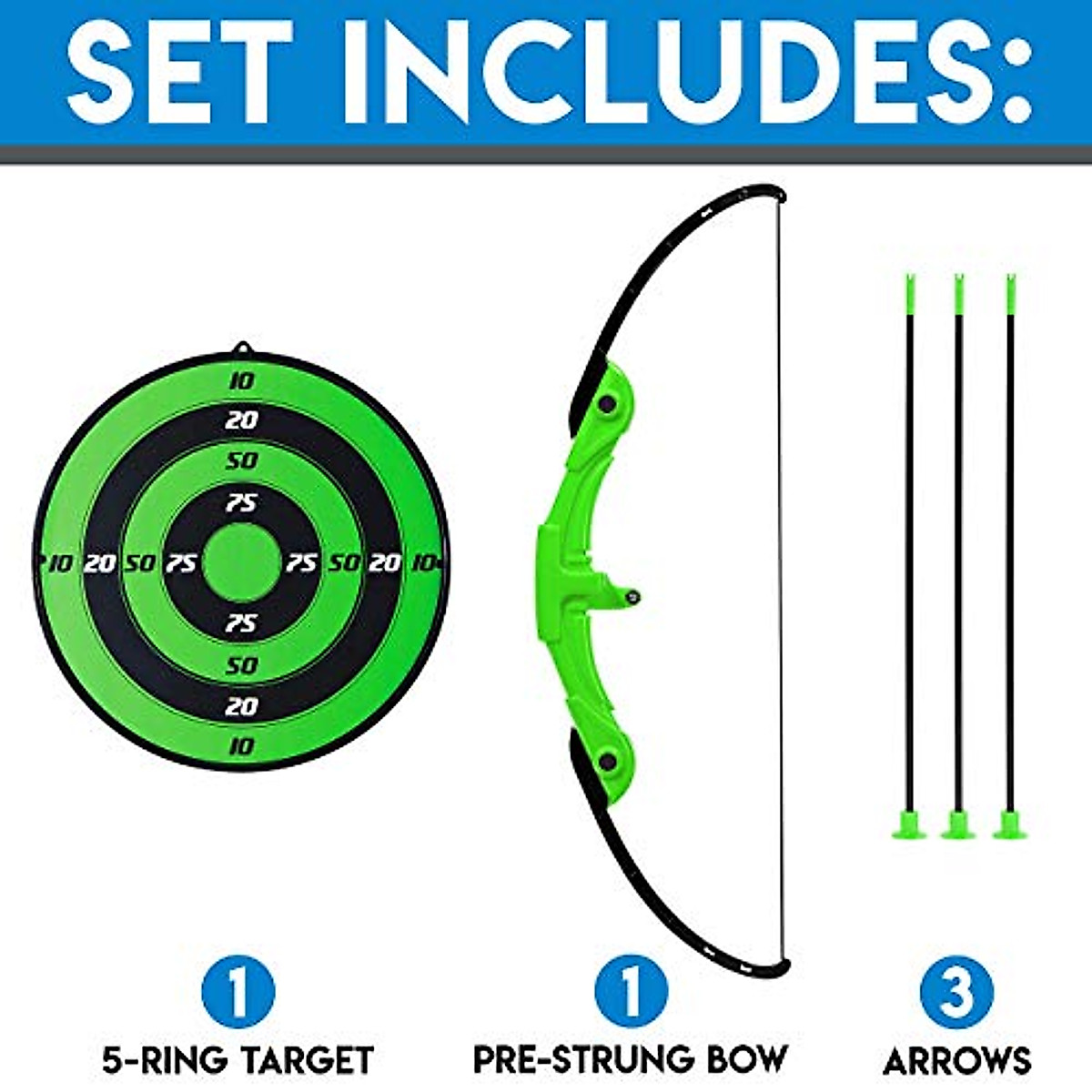 SET INCLUDES:

10
20
50
75
10 20 50 75 75 50 20 10
75
50
20
10

1
5-RING TARGET

1
PRE-STRUNG BOW

3
ARROWS