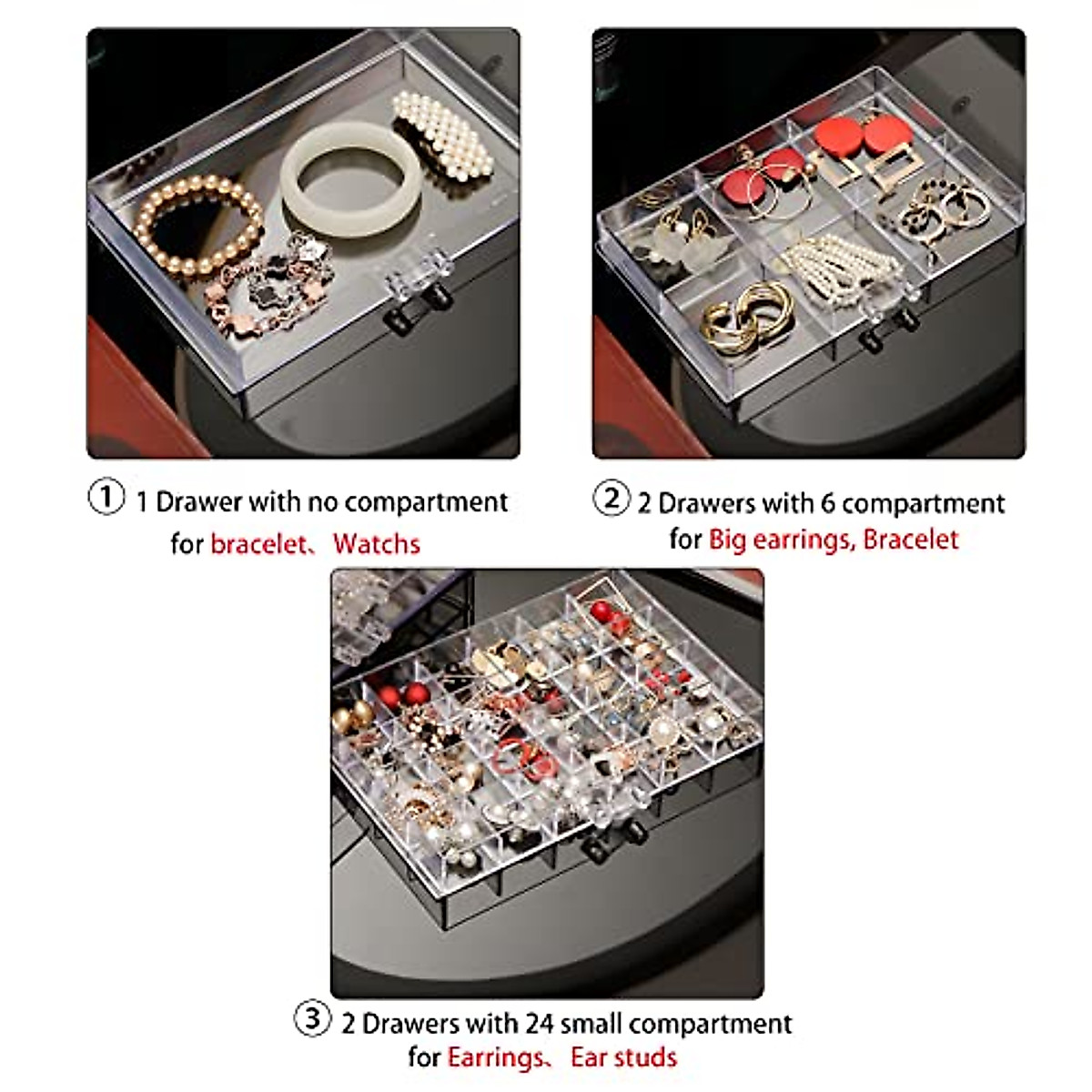 ① 1 Drawer with no compartment
for bracelet、Watchs

② 2 Drawers with 6 compartment
for Big earrings, Bracelet

③ 2 Drawers with 24 small compartment
for Earrings、Ear studs