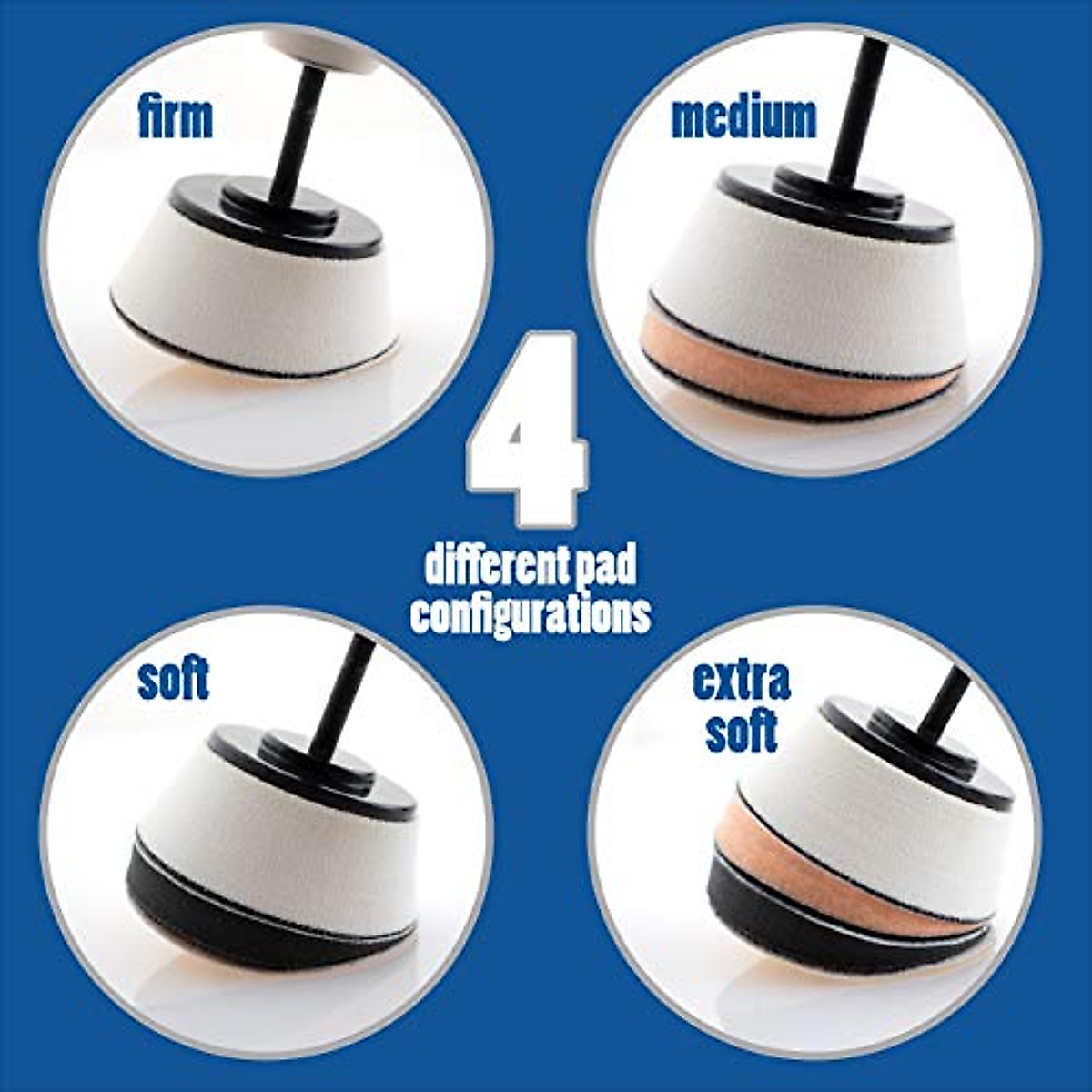 firm

medium

4
different pad configurations

soft

extra soft