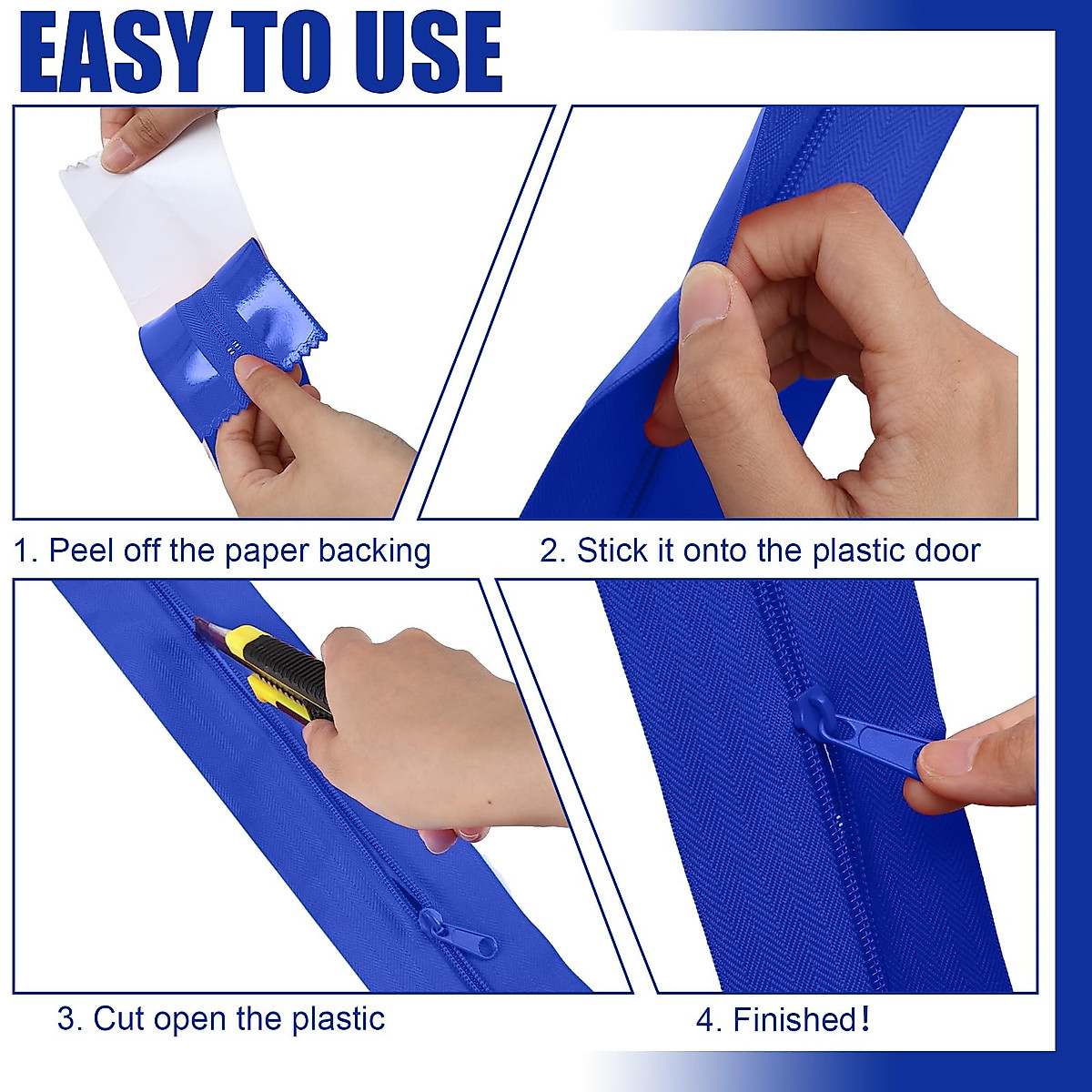 EASY TO USE

1. Peel off the paper backing

2. Stick it onto the plastic door

3. Cut open the plastic

4. Finished！