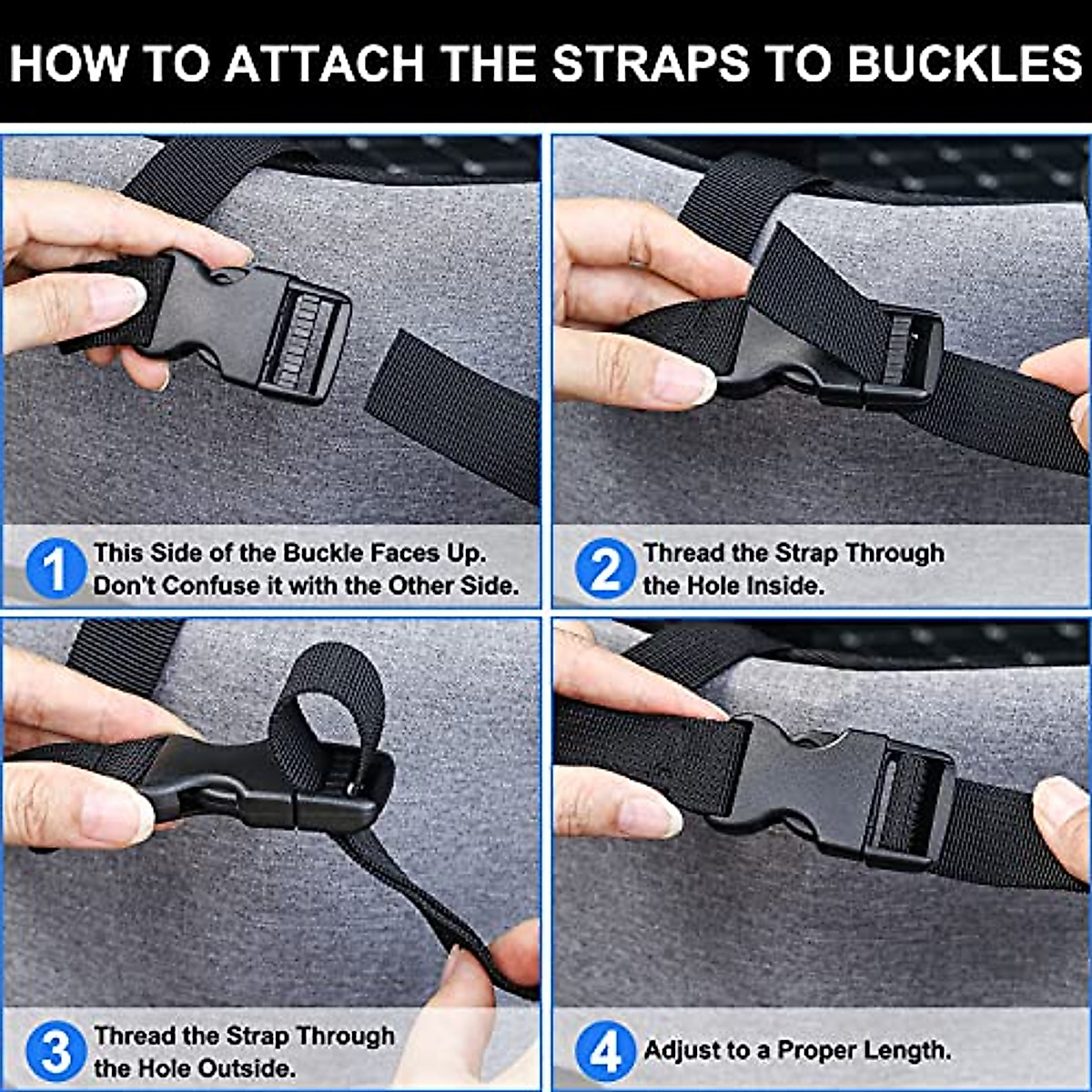 HOW TO ATTACH THE STRAPS TO BUCKLES

1 This Side of the Buckle Faces Up. Don't Confuse it with the Other Side.

2 Thread the Strap Through the Hole Inside.

3 Thread the Strap Through the Hole Outside.

4 Adjust to a Proper Length.