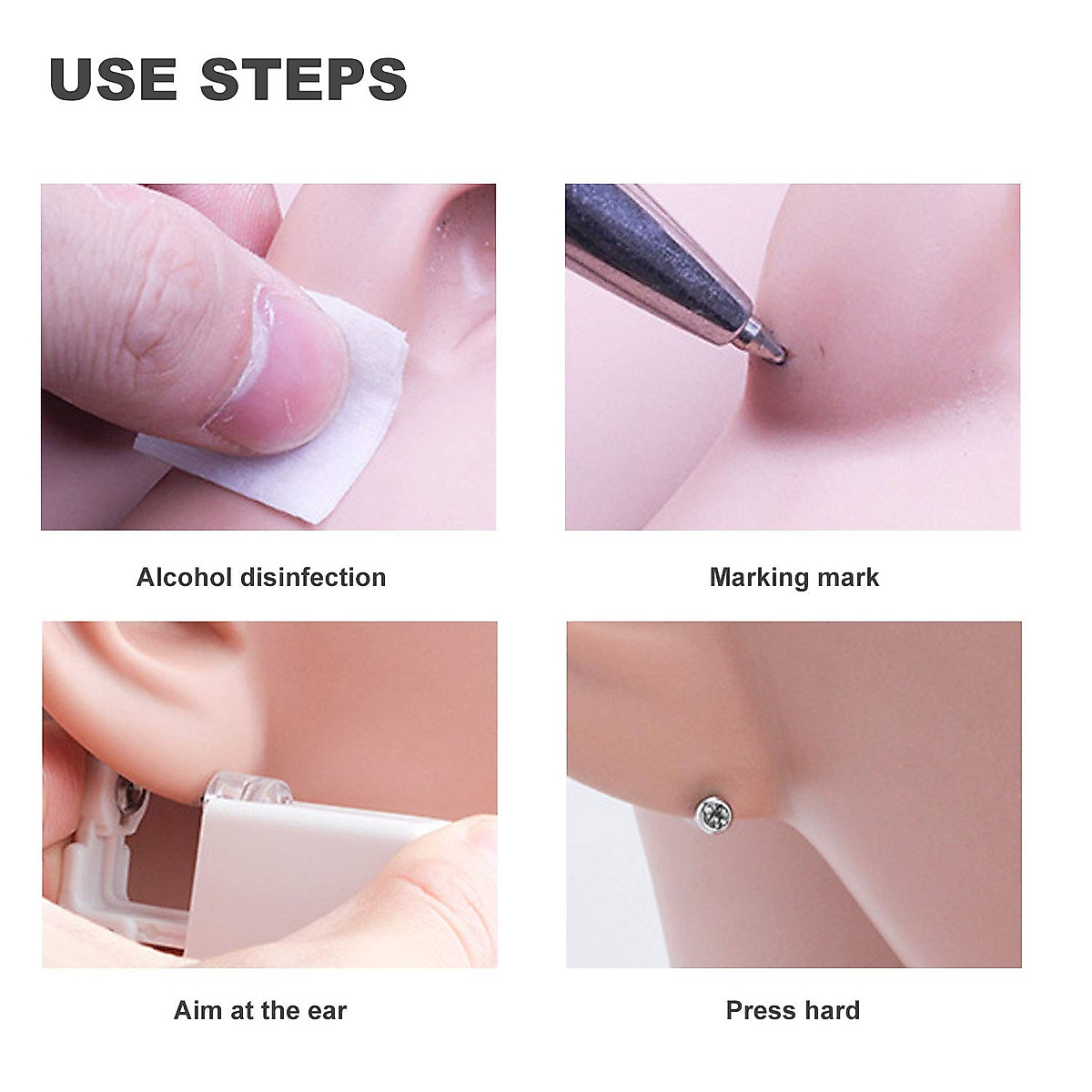 USE STEPS

Alcohol disinfection

Marking mark

Aim at the ear

Press hard