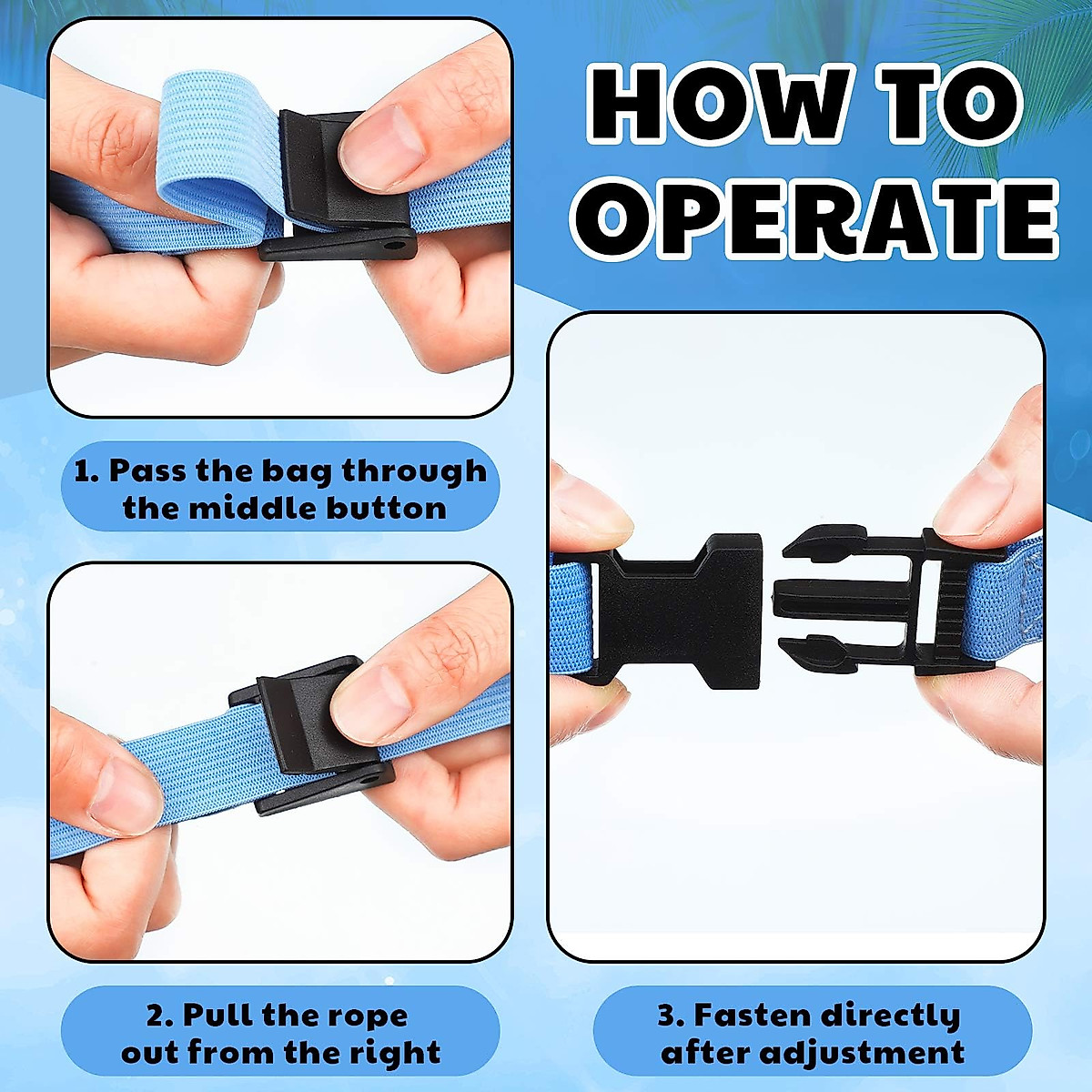 HOW TO OPERATE

1. Pass the bag through the middle button

2. Pull the rope out from the right

3. Fasten directly after adjustment