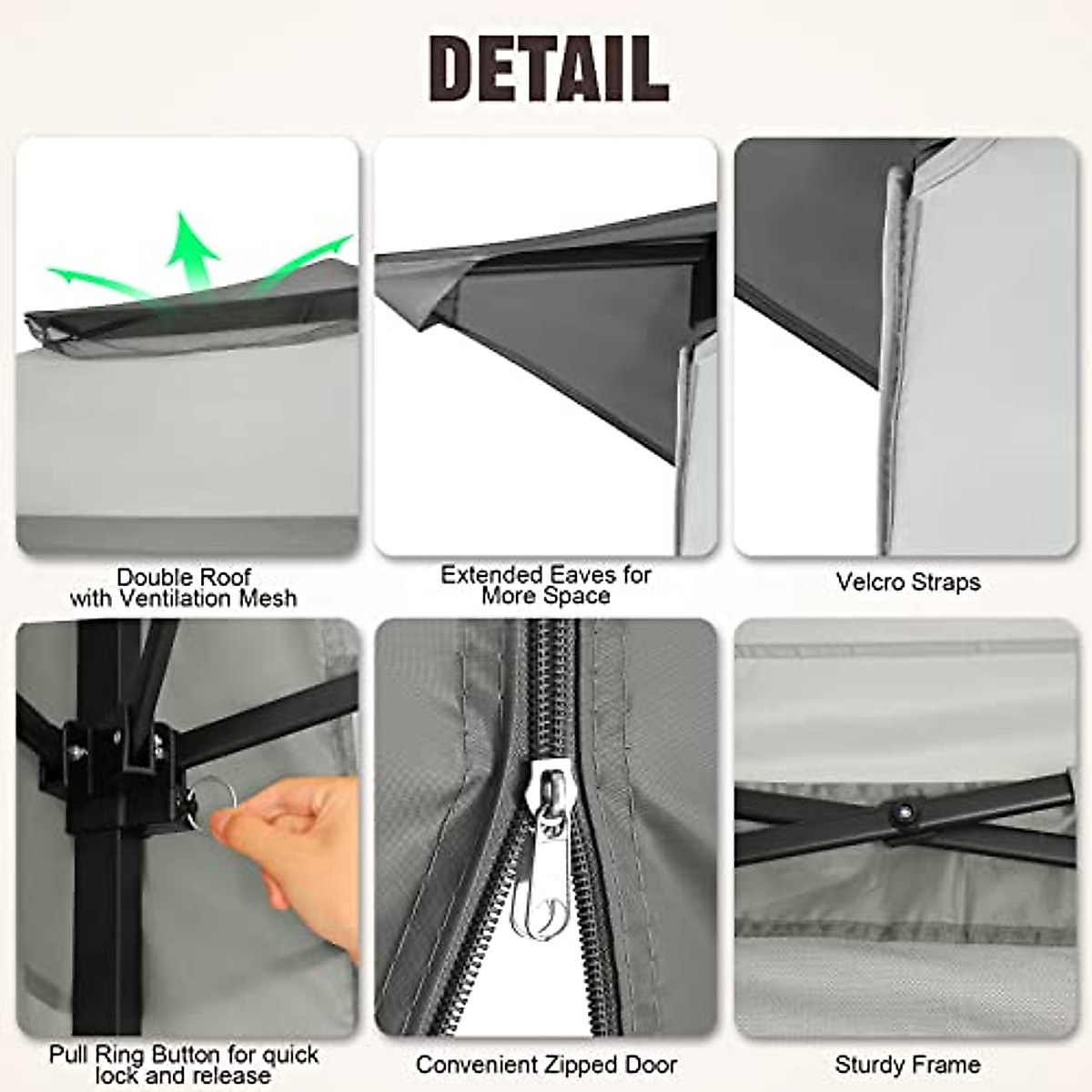 DETAIL

Double Roof with Ventilation Mesh

Extended Eaves for More Space

Velcro Straps

Pull Ring Button for quick lock and release

Convenient Zipped Door

Sturdy Frame