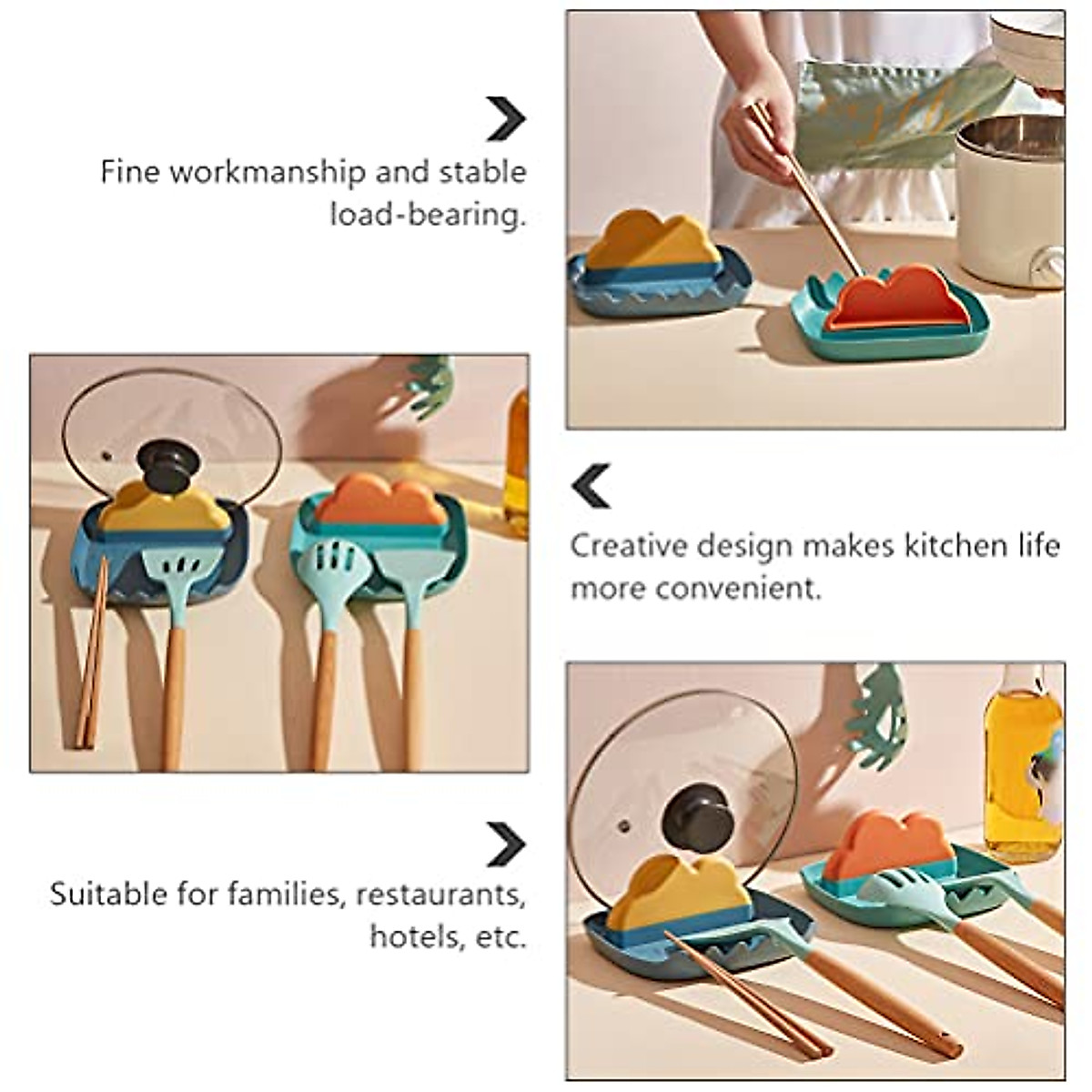 Fine workmanship and stable load-bearing.

Creative design makes kitchen life more convenient.

Suitable for families, restaurants, hotels, etc.