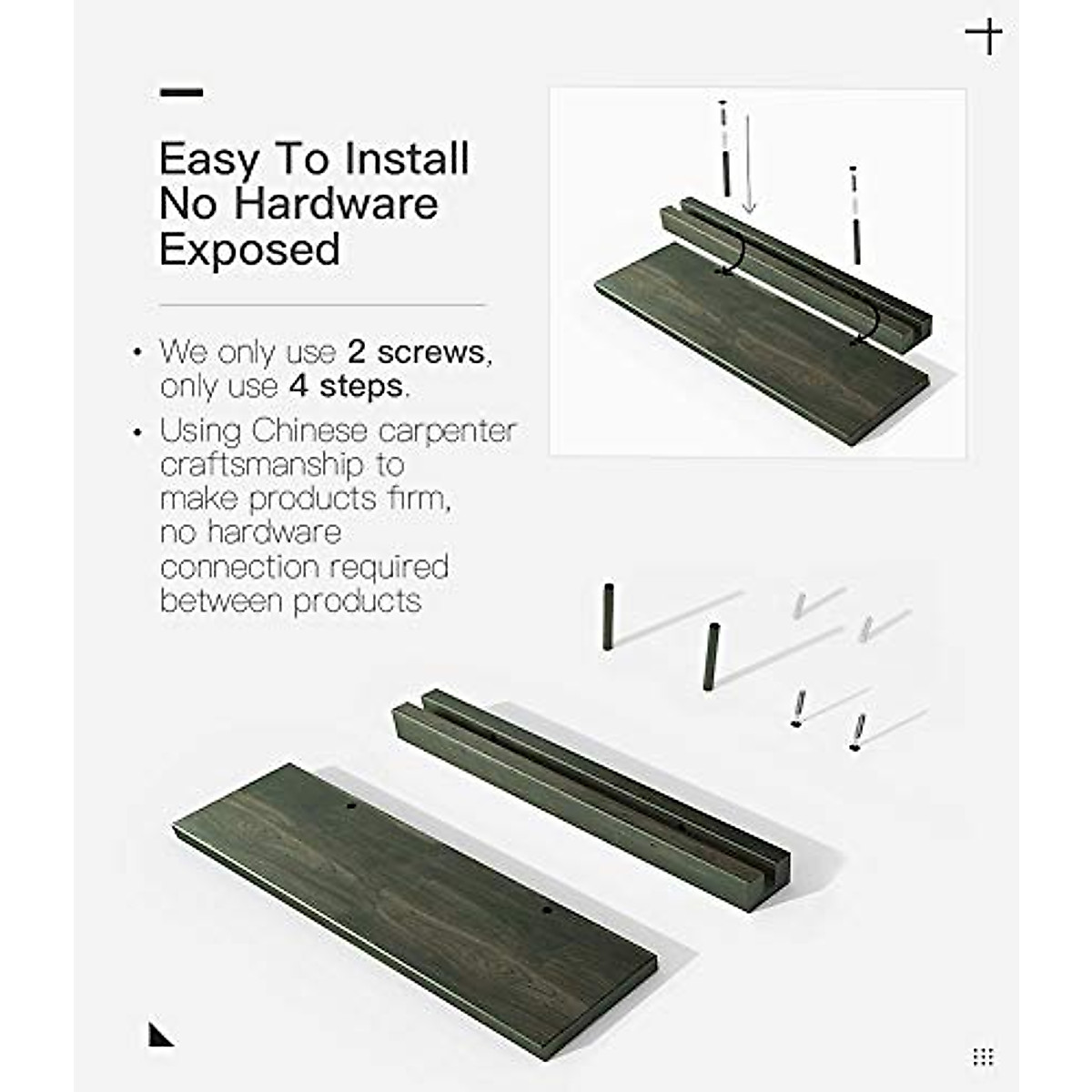 Easy To Install
No Hardware
Exposed

• We only use 2 screws, only use 4 steps.

• Using Chinese carpenter craftsmanship to make products firm, no hardware connection required between products