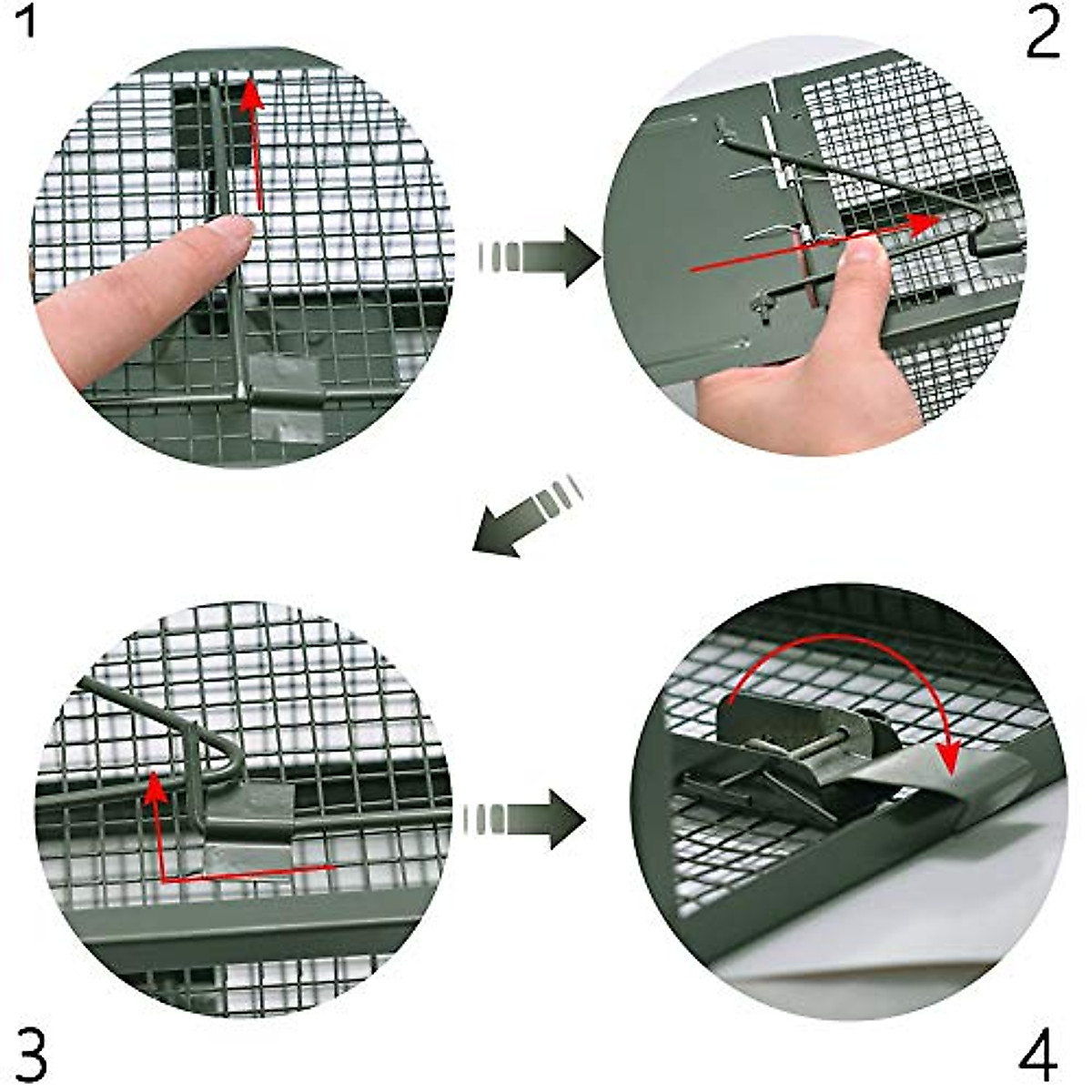 1

2

3

4