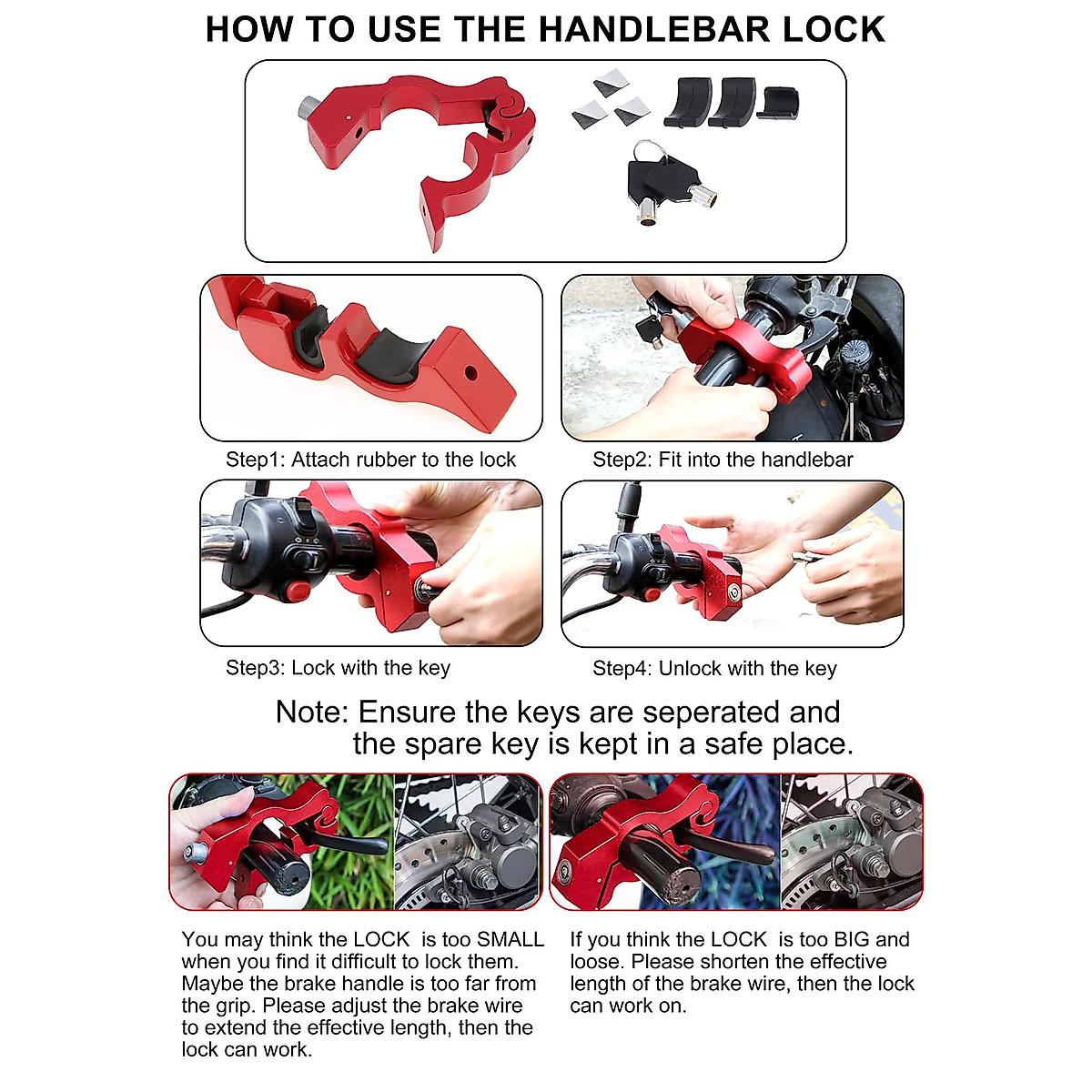 HOW TO USE THE HANDLEBAR LOCK

Step1: Attach rubber to the lock

Step2: Fit into the handlebar

Step3: Lock with the key

Step4: Unlock with the key

Note: Ensure the keys are seperated and the spare key is kept in a safe place.

You may think the LOCK is too SMALL when you find it difficult to lock them. Maybe the brake handle is too far from the grip. Please adjust the brake wire to extend the effective length, then the lock can work.

If you think the LOCK is too BIG and loose. Please shorten the effective length of the brake wire, then the lock can work on.