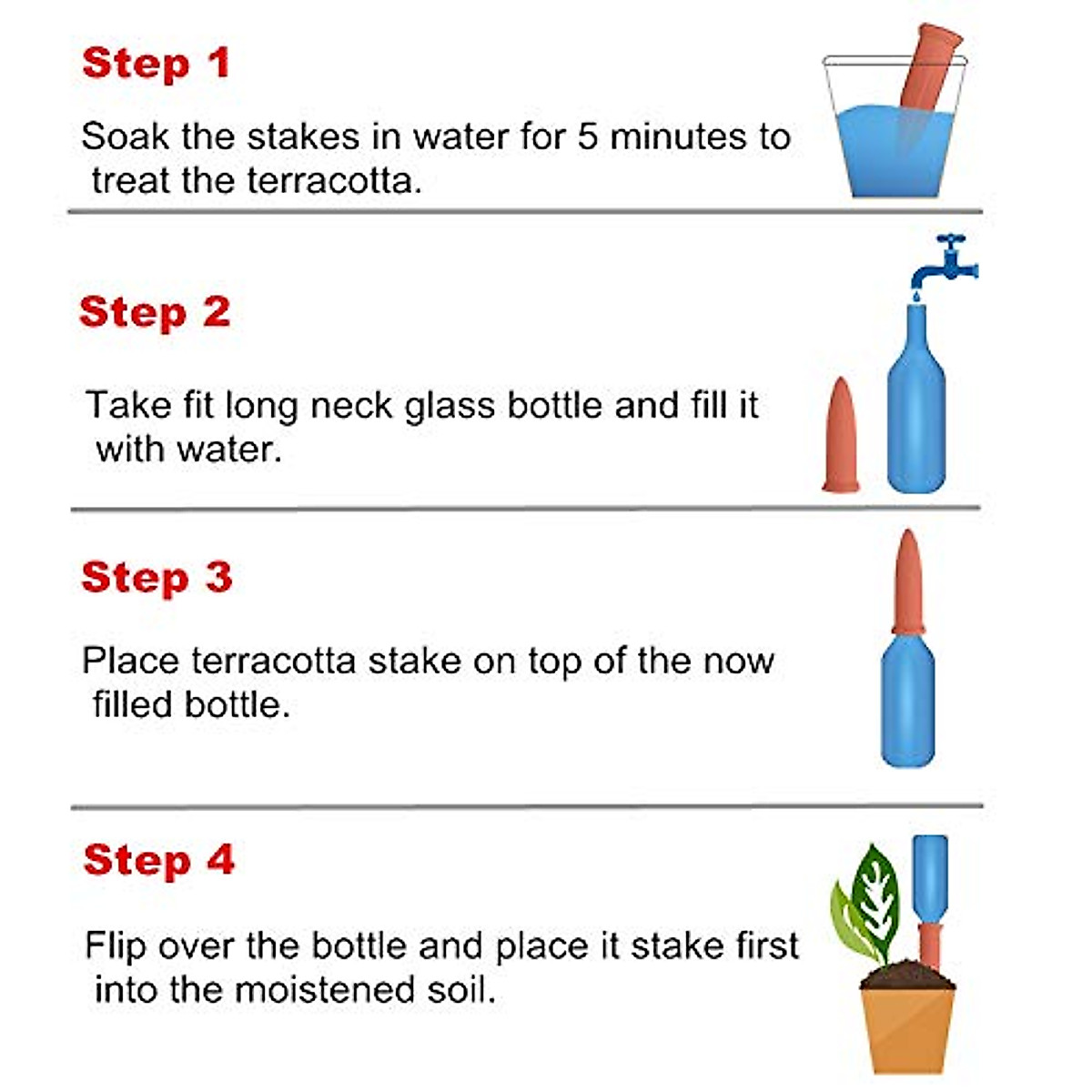 Step 1

Soak the stakes in water for 5 minutes to treat the terracotta.

Step 2

Take fit long neck glass bottle and fill it with water.

Step 3

Place terracotta stake on top of the now filled bottle.

Step 4

Flip over the bottle and place it stake first into the moistened soil.