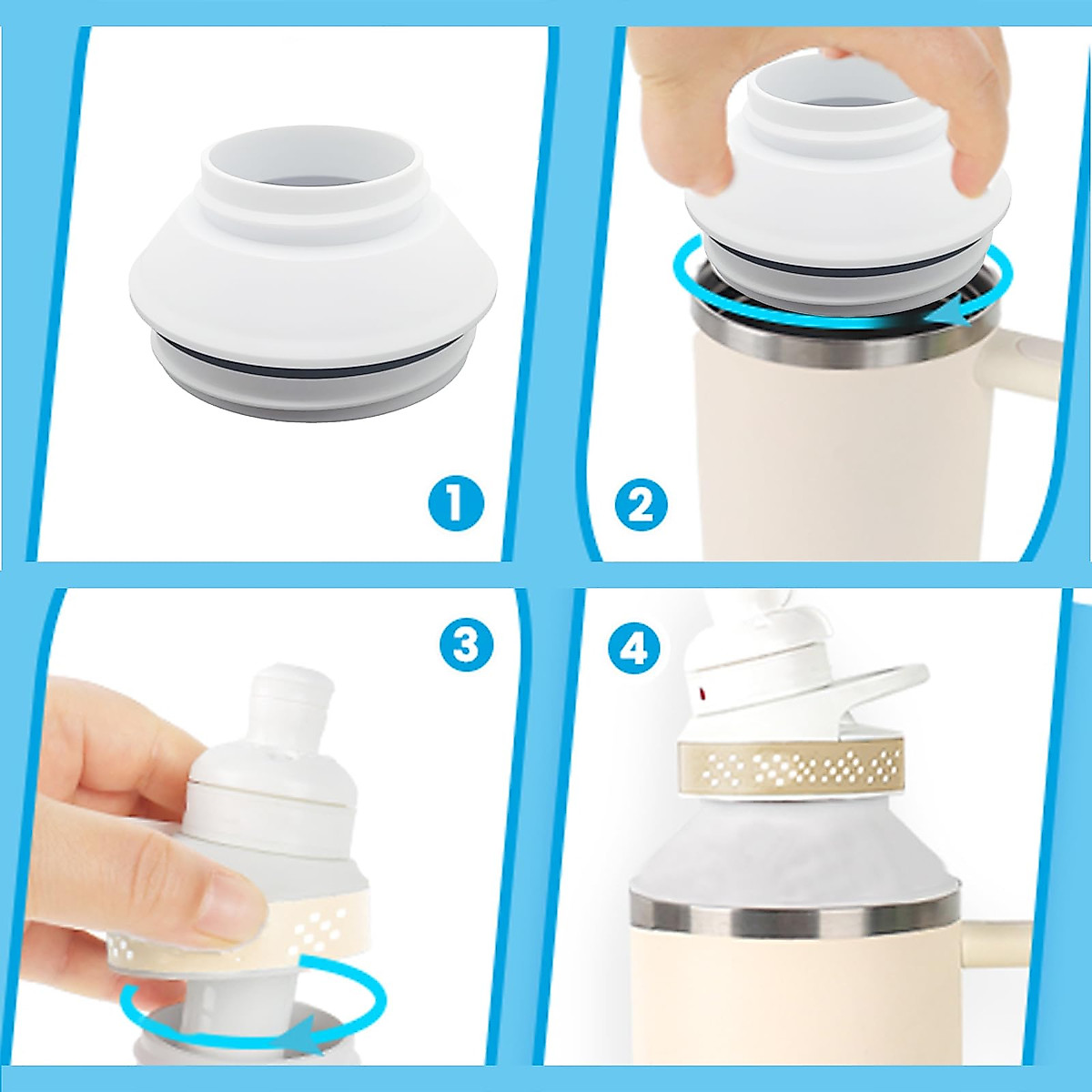 1

2

3

4