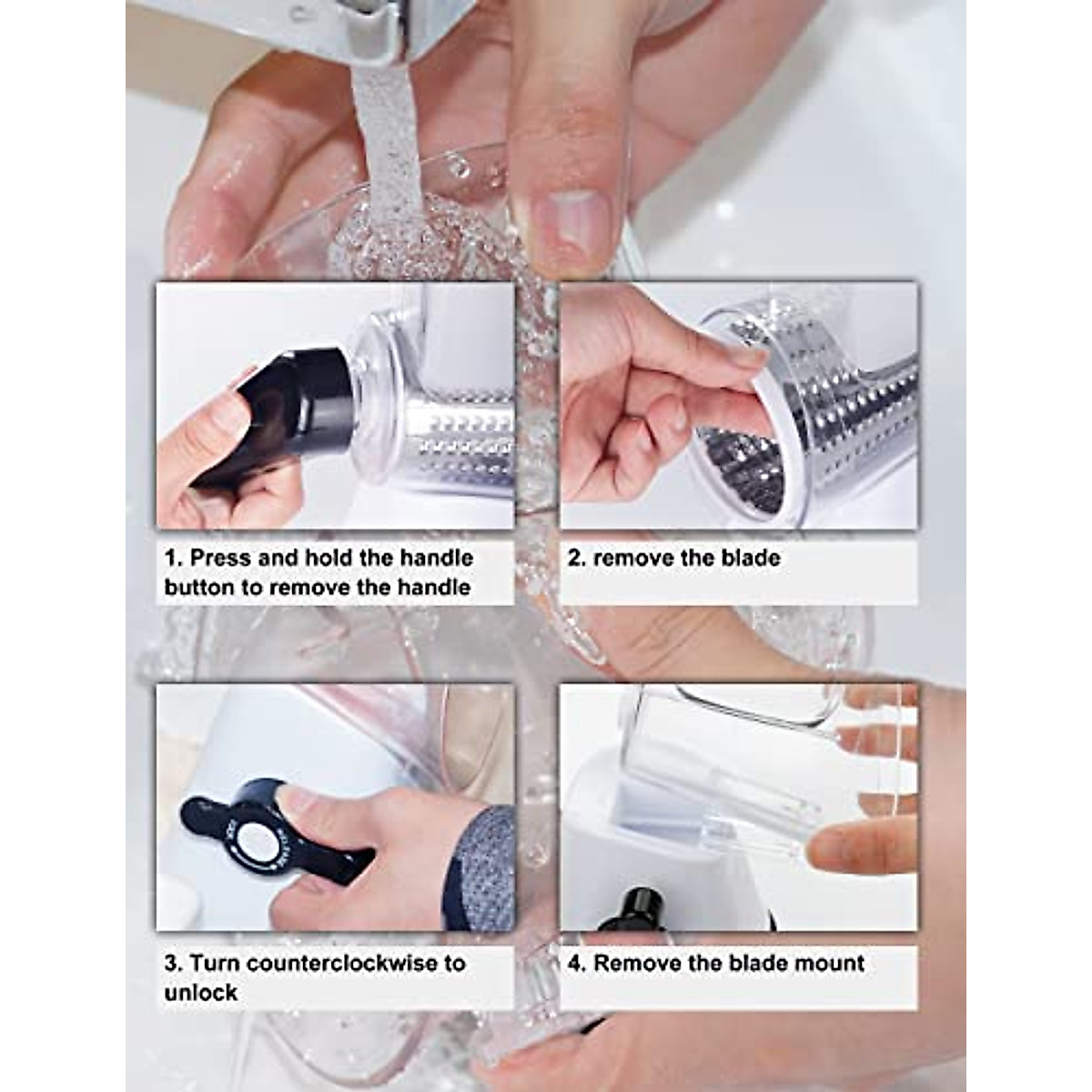 1. Press and hold the handle button to remove the handle

2. remove the blade

3. Turn counterclockwise to unlock

4. Remove the blade mount