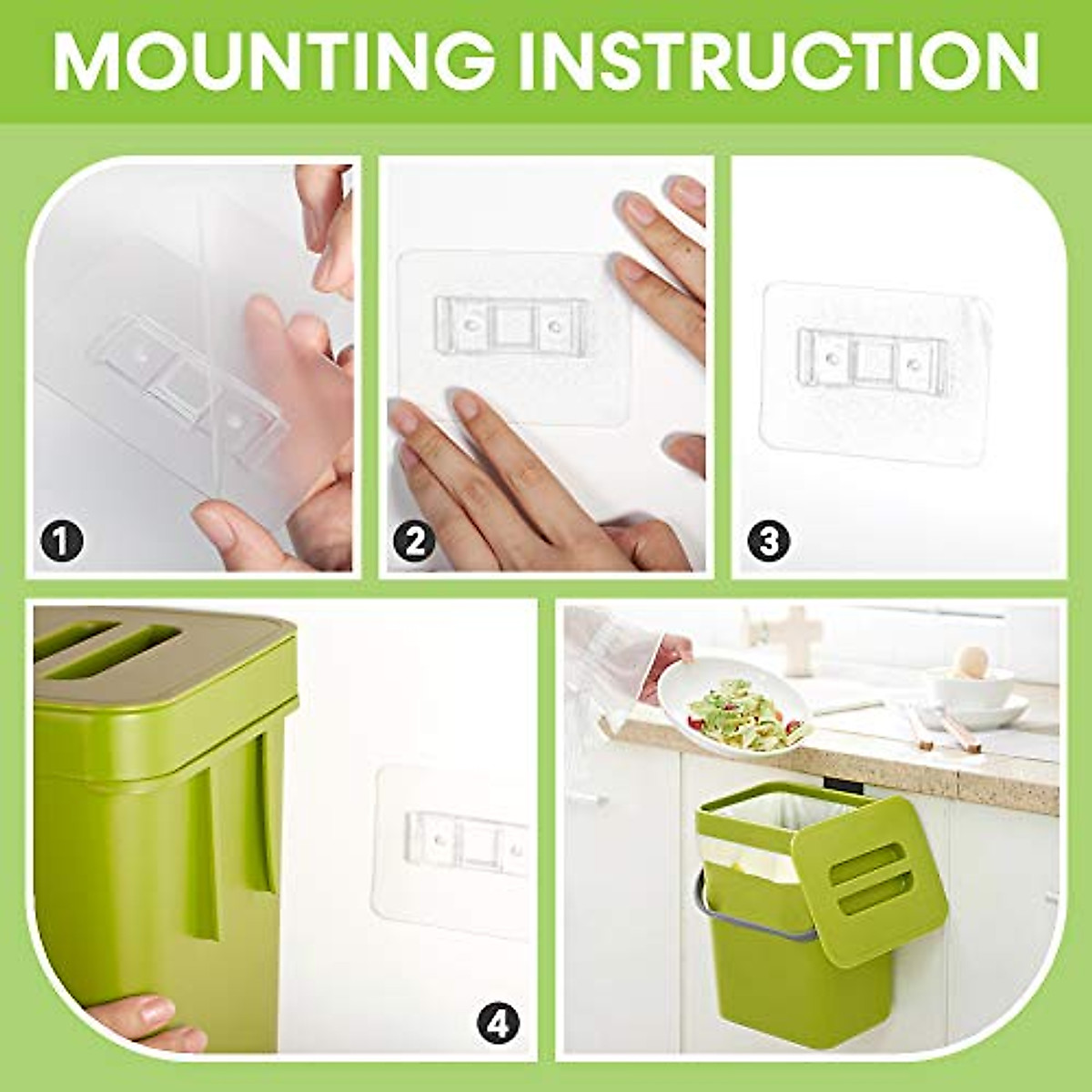 MOUNTING INSTRUCTION

1

2

3

4