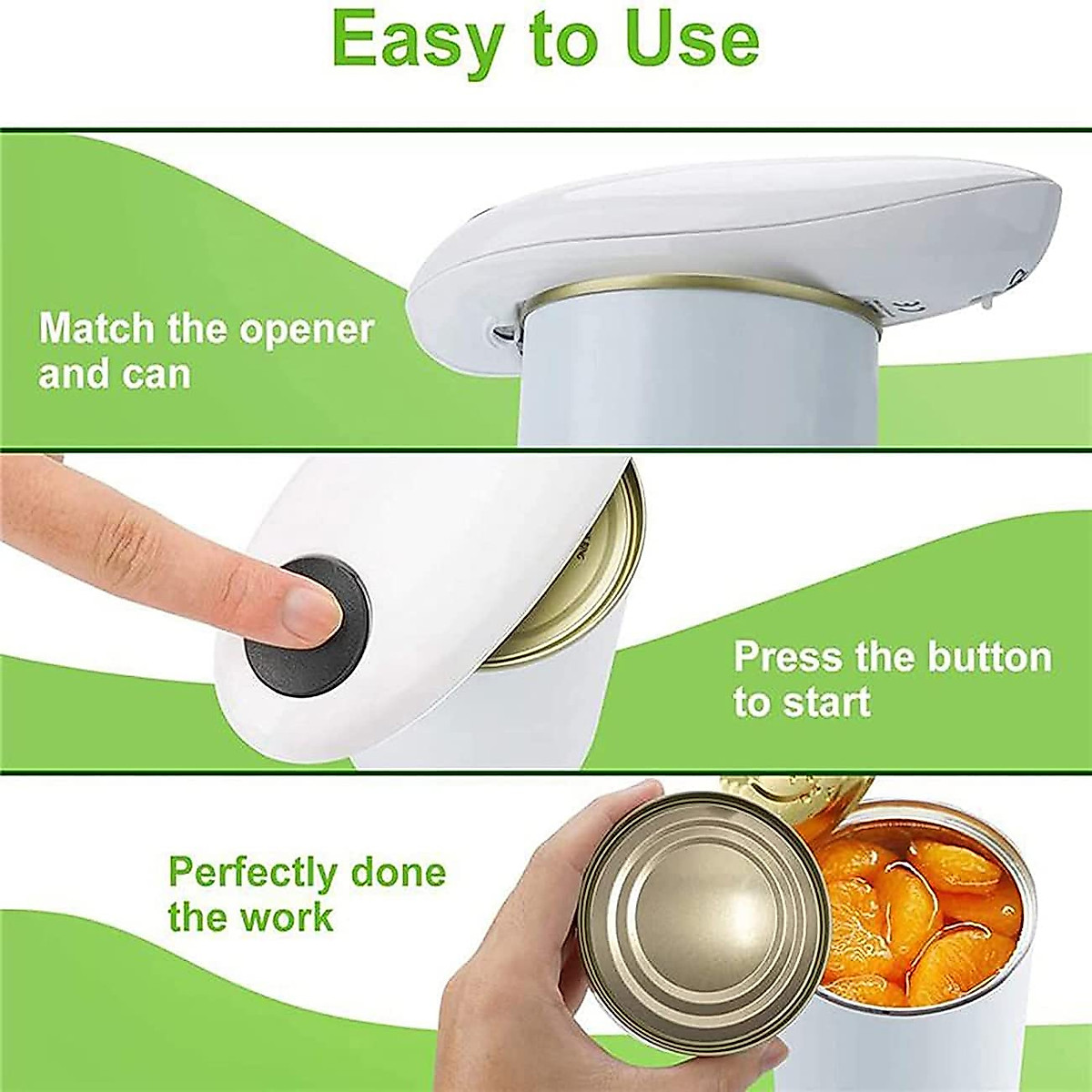 Easy to Use

Match the opener and can

Press the button to start

Perfectly done the work