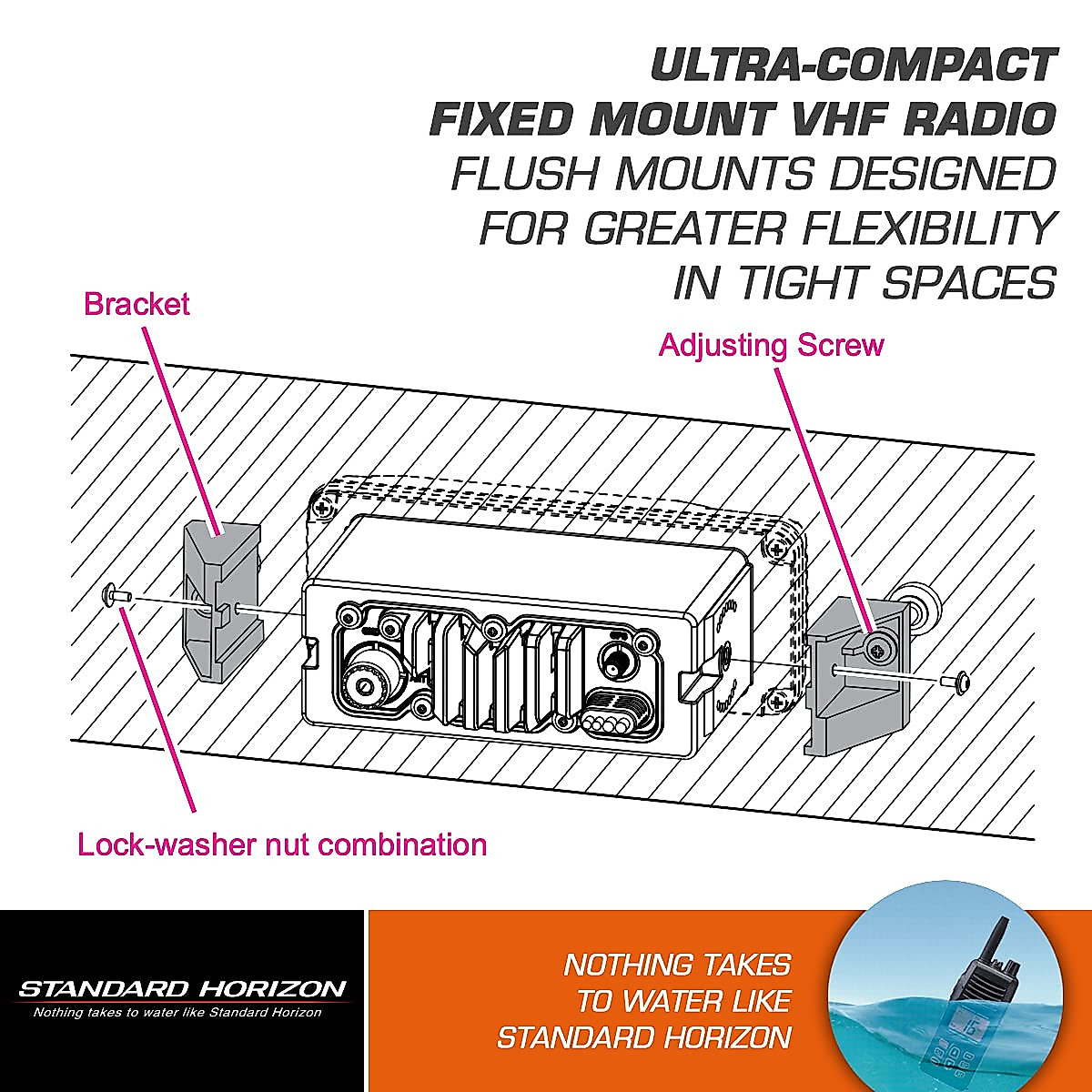 ULTRA-COMPACT
FIXED MOUNT VHF RADIO
FLUSH MOUNTS DESIGNED
FOR GREATER FLEXIBILITY
IN TIGHT SPACES

Bracket

Adjusting Screw

Lock-washer nut combination

STANDARD HORIZON
Nothing takes to water like Standard Horizon

NOTHING TAKES
TO WATER LIKE
STANDARD HORIZON

16