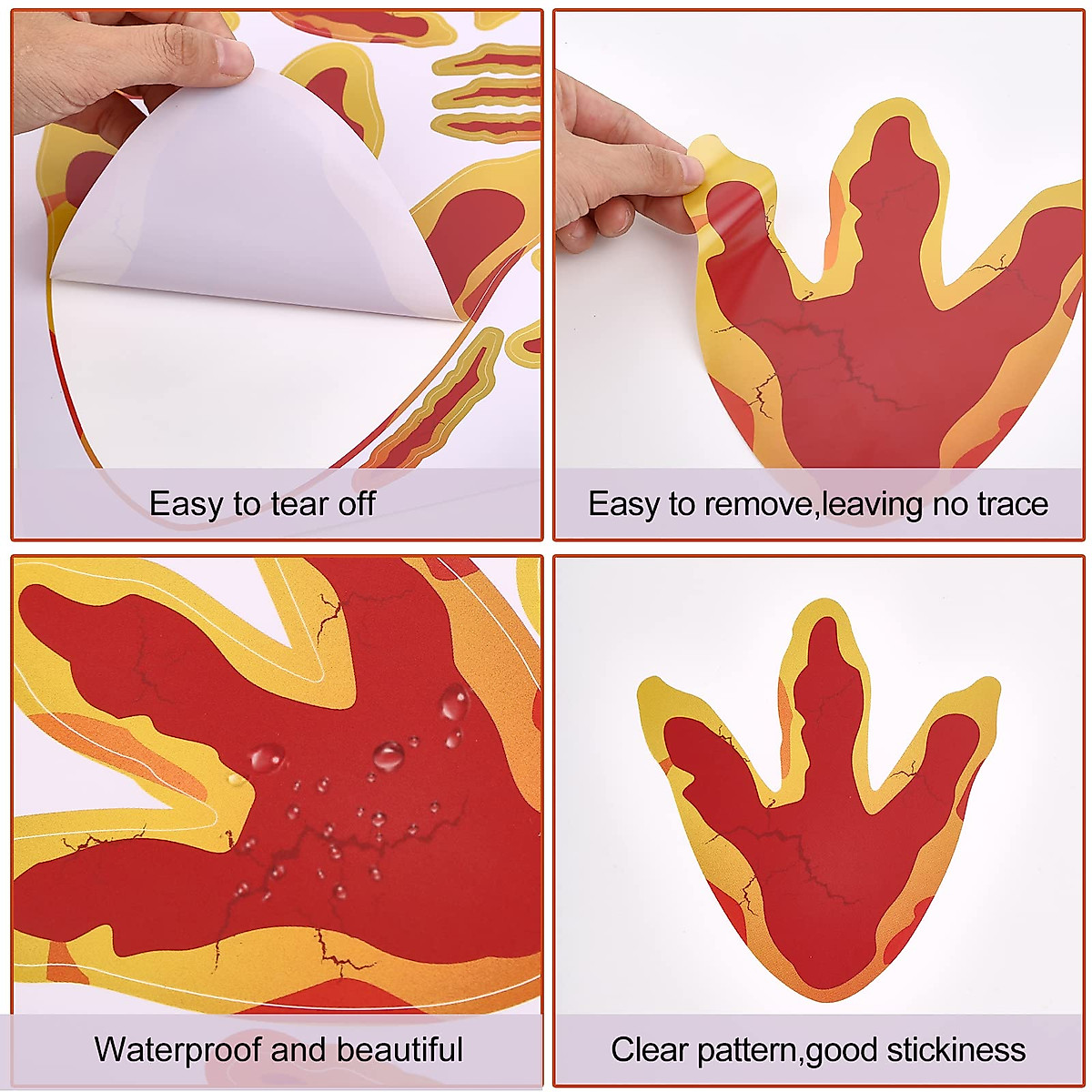 Easy to tear off

Easy to remove,leaving no trace

Waterproof and beautiful

Clear pattern,good stickiness