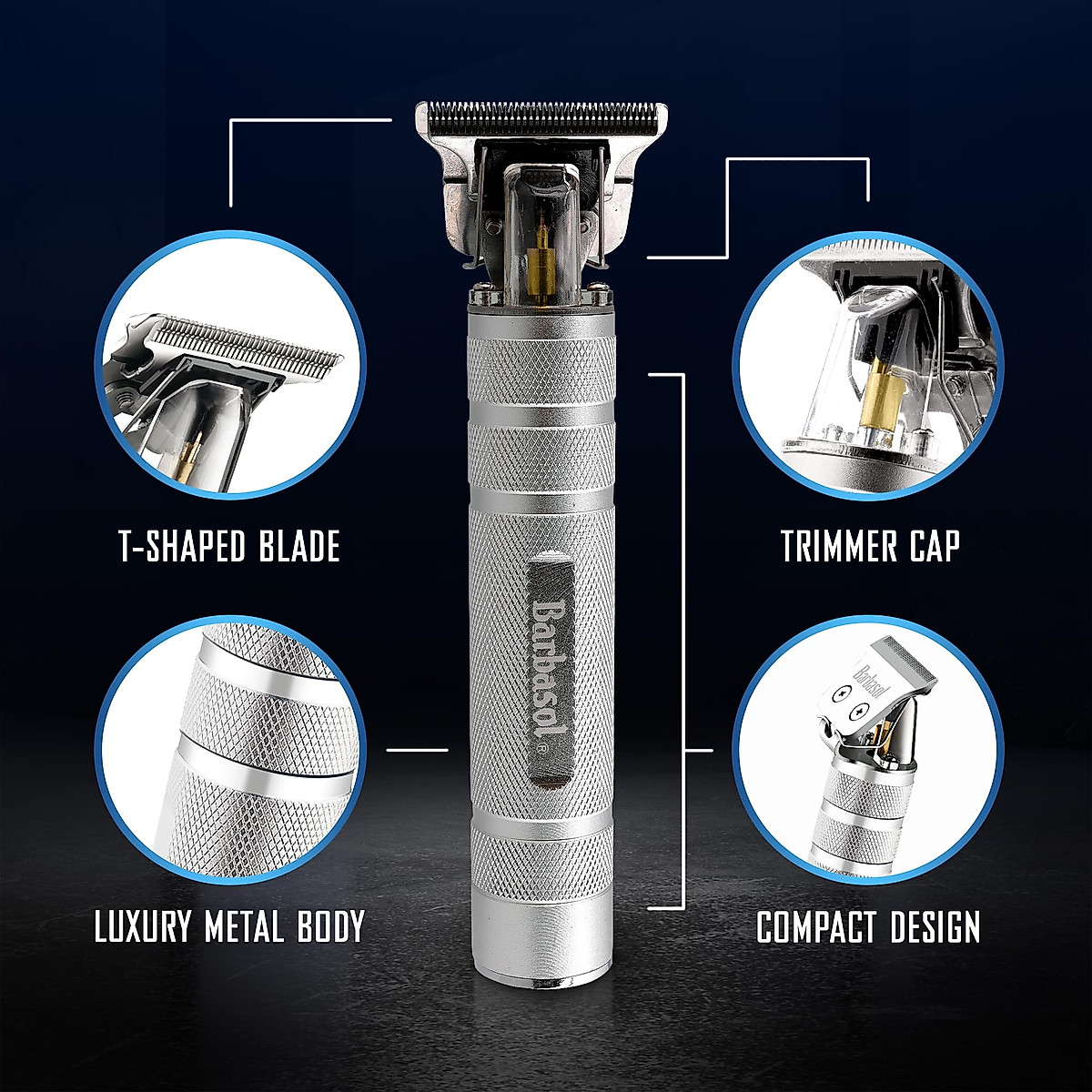 T-SHAPED BLADE

TRIMMER CAP

Barbasol ®

LUXURY METAL BODY

Barbasol

COMPACT DESIGN