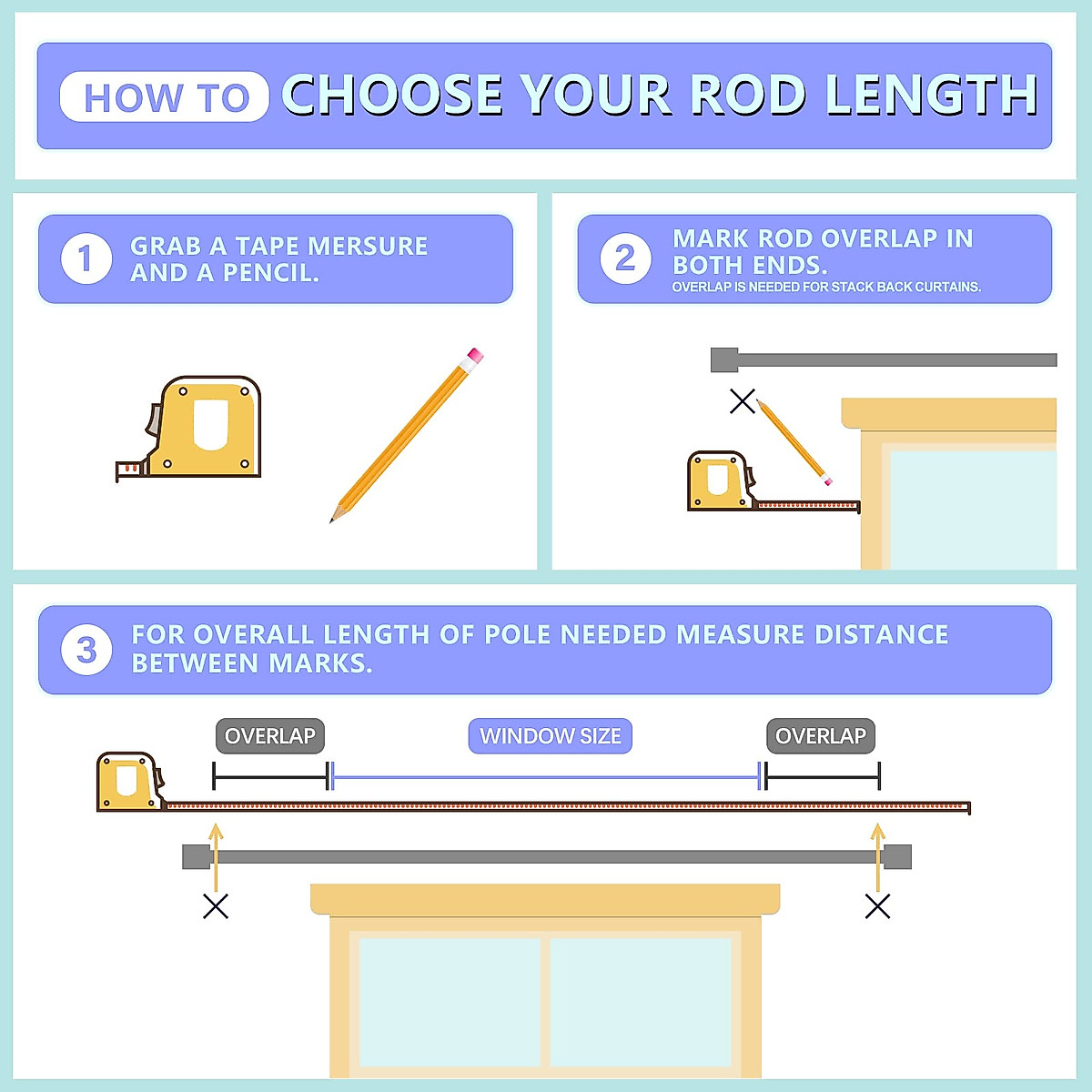 HOW TO CHOOSE YOUR ROD LENGTH

1 GRAB A TAPE MERSURE AND A PENCIL.

2 MARK ROD OVERLAP IN BOTH ENDS.
OVERLAP IS NEEDED FOR STACK BACK CURTAINS.

3 FOR OVERALL LENGTH OF POLE NEEDED MEASURE DISTANCE BETWEEN MARKS.

OVERLAP
WINDOW SIZE
OVERLAP