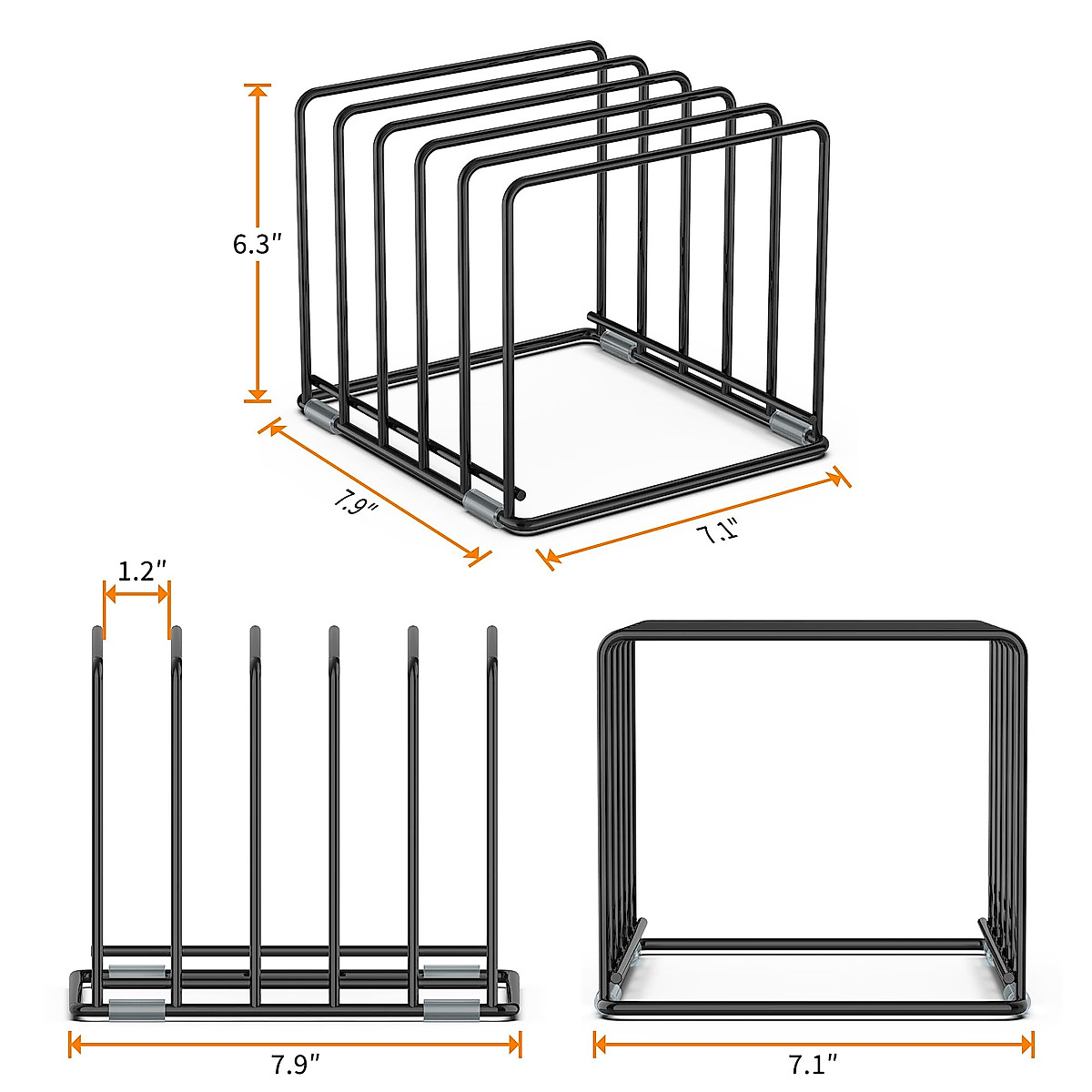 6.3"

7.9"

7.1"

1.2"

7.9"

7.1"