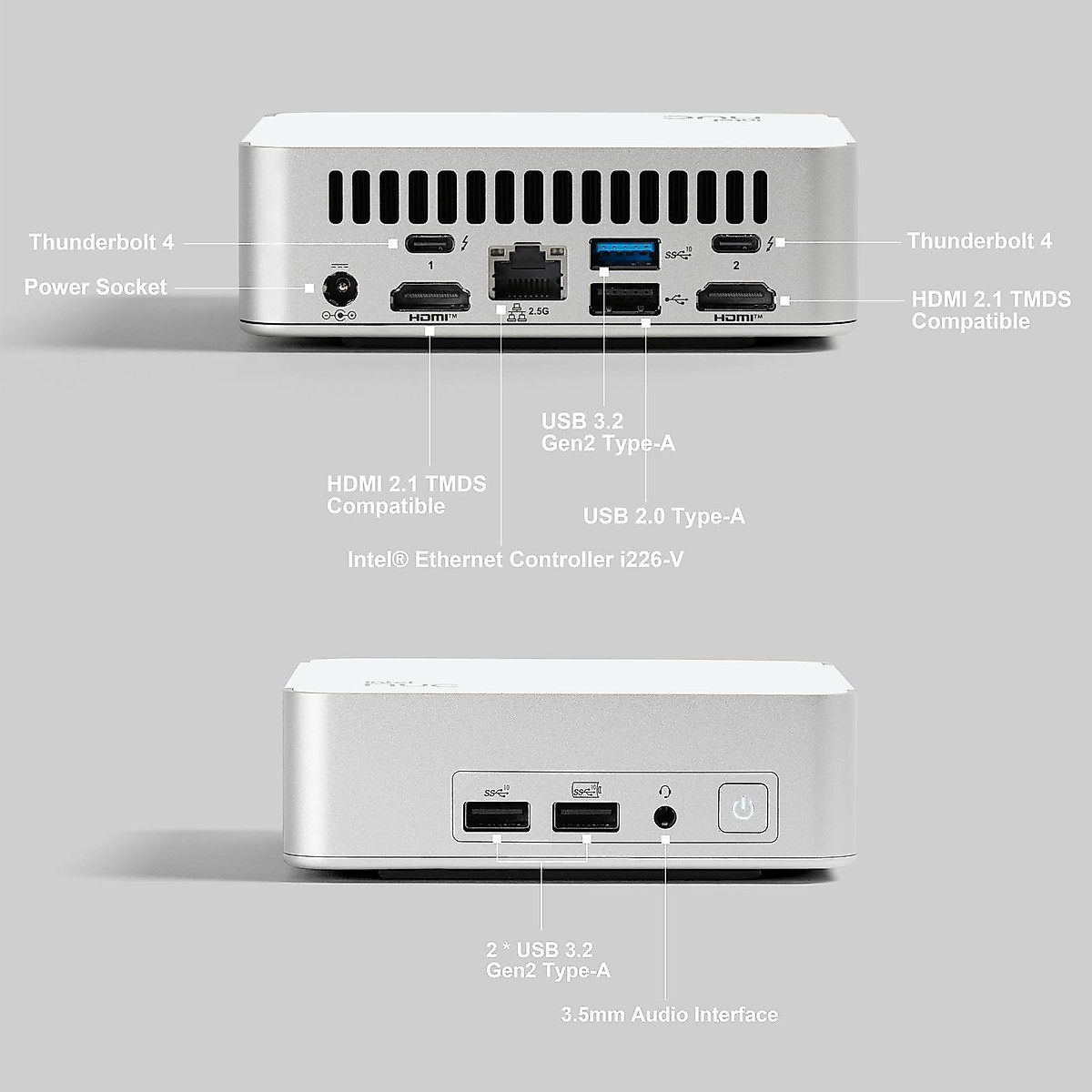 Thunderbolt 4
Power Socket

1
HDMI™
2.5G
SS 10
2
HDMI™

Thunderbolt 4
HDMI 2.1 TMDS Compatible

USB 3.2 Gen2 Type-A

HDMI 2.1 TMDS Compatible

USB 2.0 Type-A

Intel® Ethernet Controller i226-V

SS 10
SS 10

2 * USB 3.2 Gen2 Type-A

3.5mm Audio Interface