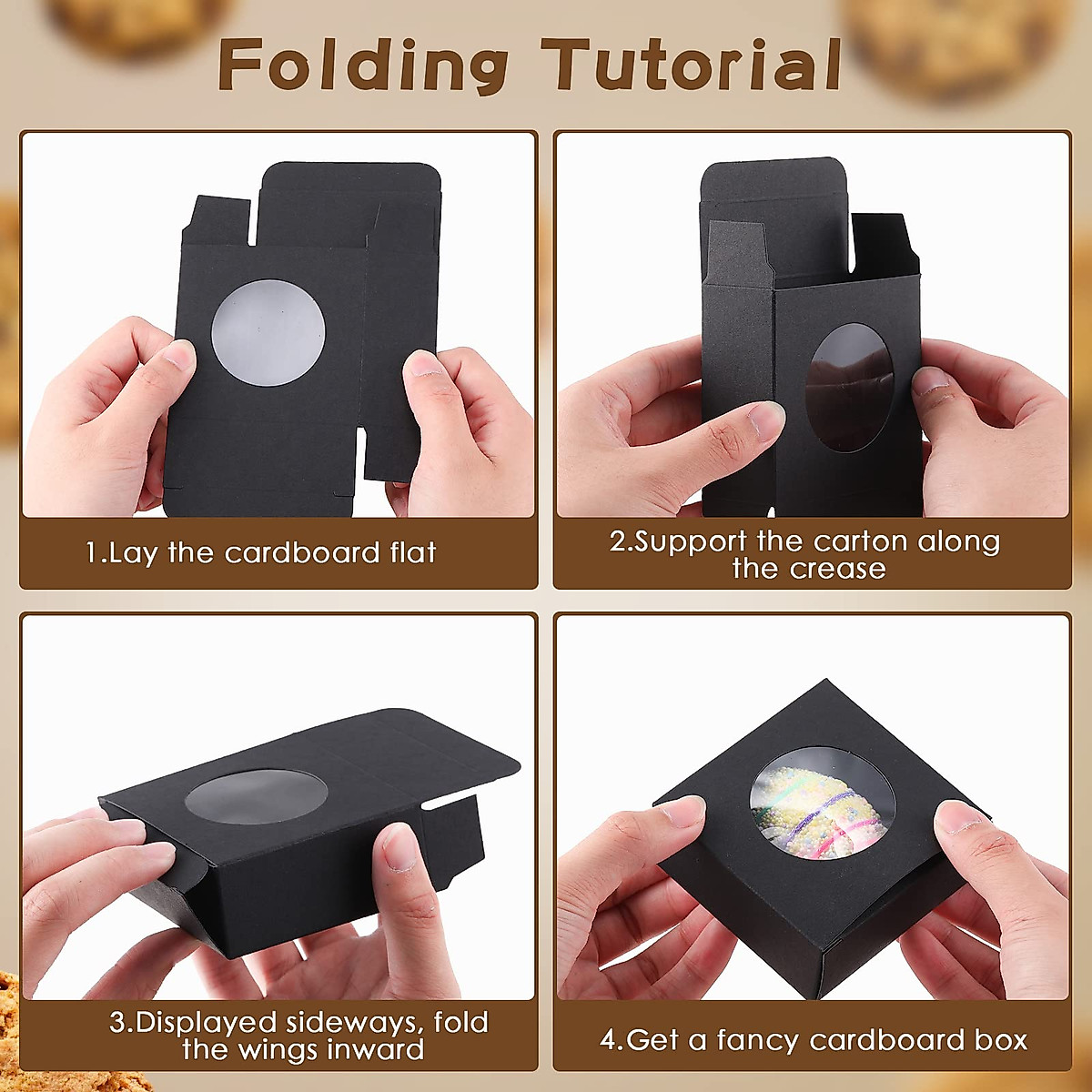 Folding Tutorial

1.Lay the cardboard flat

2.Support the carton along the crease

3.Displayed sideways, fold the wings inward

4.Get a fancy cardboard box