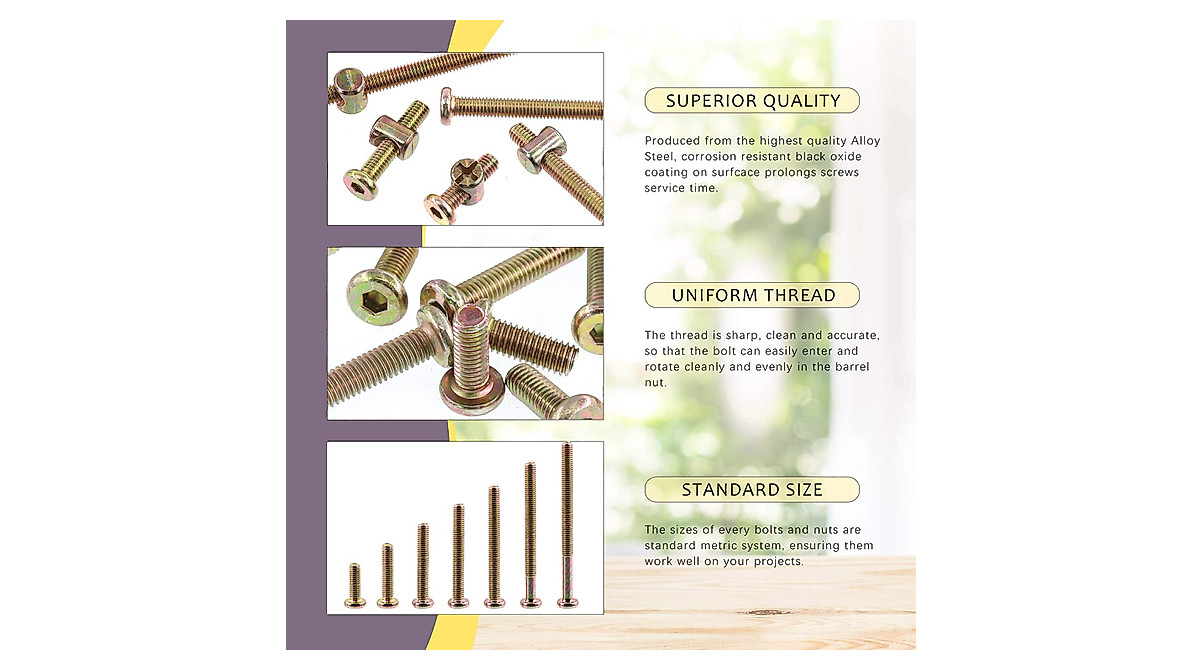 SUPERIOR QUALITY

Produced from the highest quality Alloy Steel, corrosion resistant black oxide coating on surfcace prolongs screws service time.

UNIFORM THREAD

The thread is sharp, clean and accurate, so that the bolt can easily enter and rotate cleanly and evenly in the barrel nut.

STANDARD SIZE

The sizes of every bolts and nuts are standard metric system, ensuring them work well on your projects.