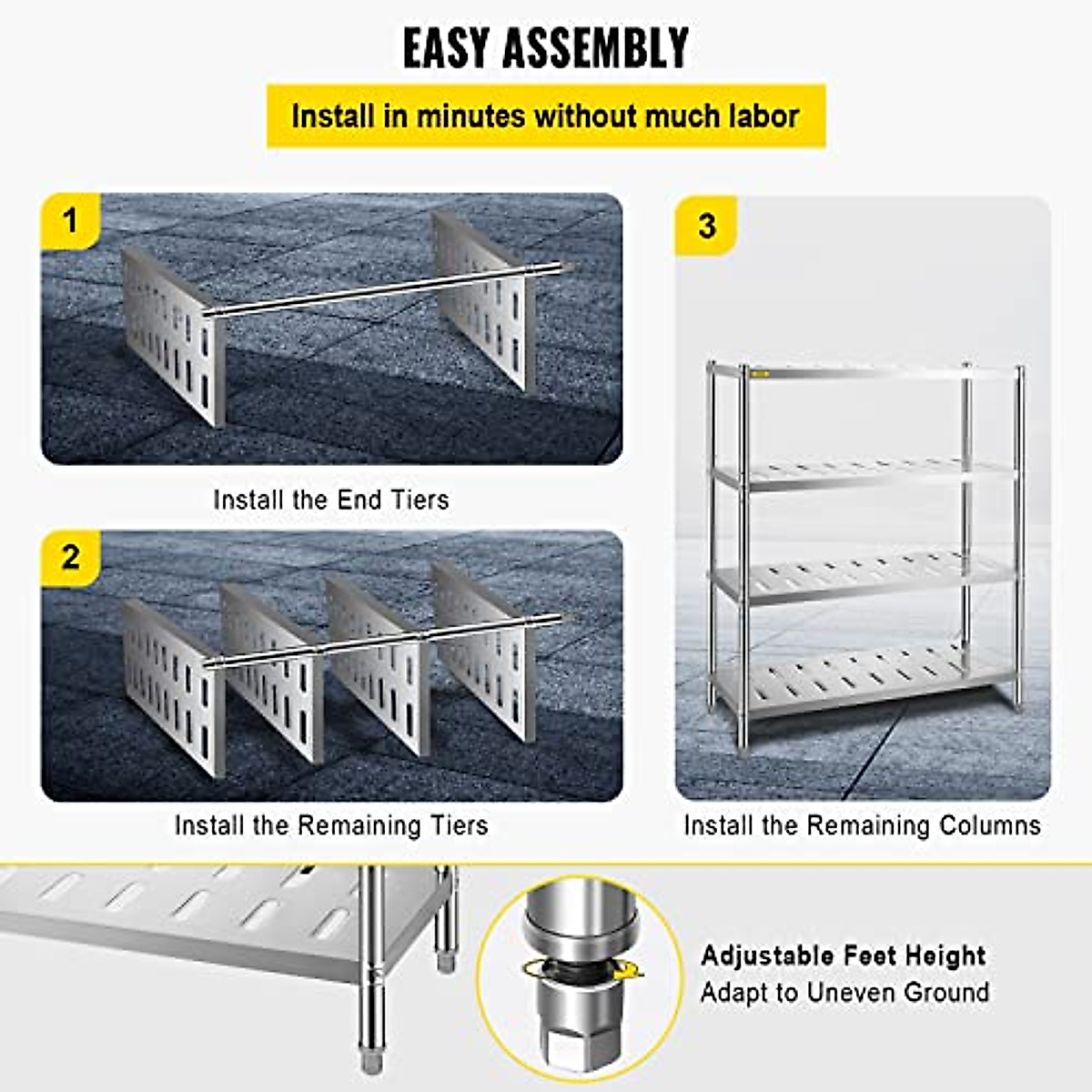 EASY ASSEMBLY

Install in minutes without much labor

1

Install the End Tiers

2

Install the Remaining Tiers

3

Install the Remaining Columns

Adjustable Feet Height
Adapt to Uneven Ground