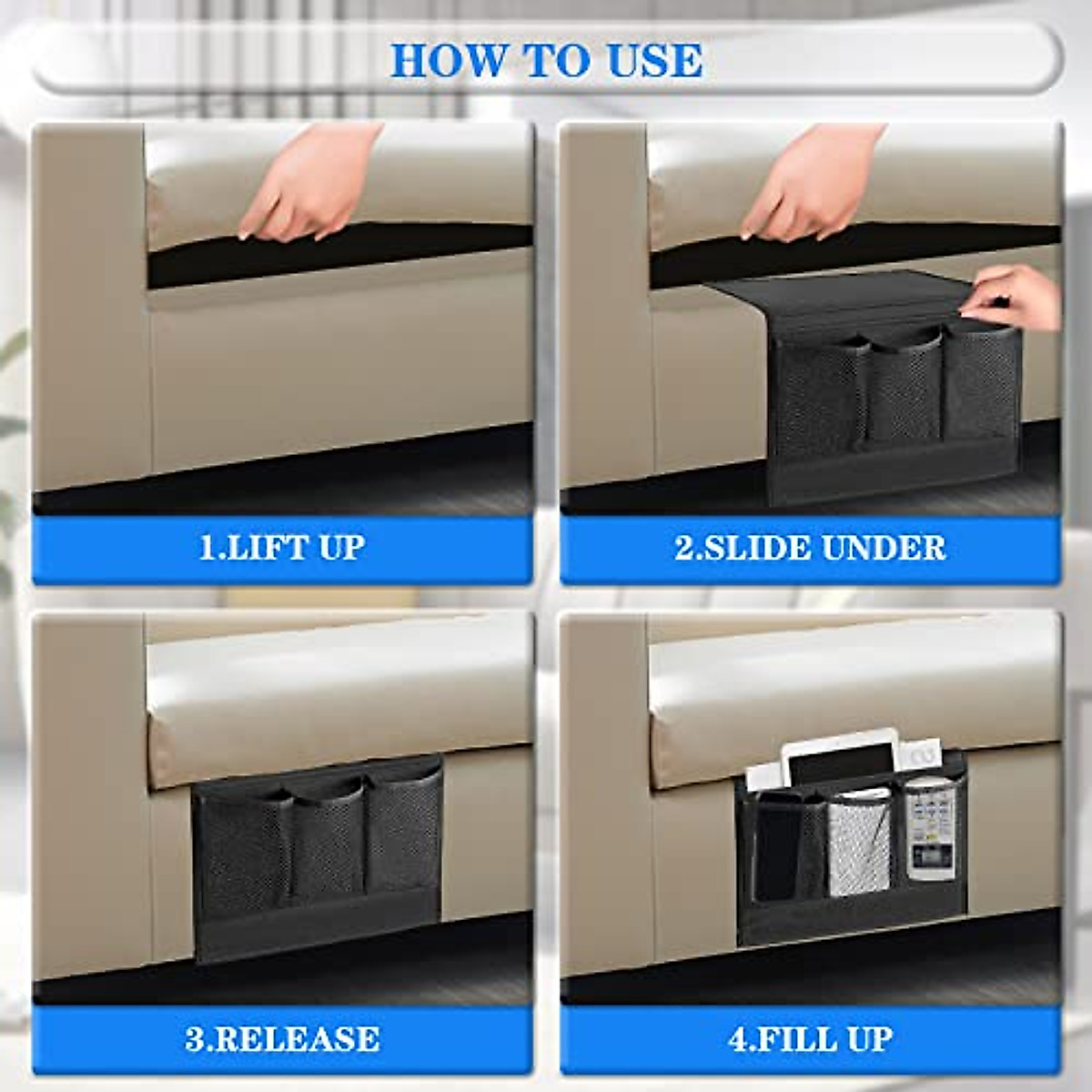 HOW TO USE

1.LIFT UP

2.SLIDE UNDER

3.RELEASE

4.FILL UP