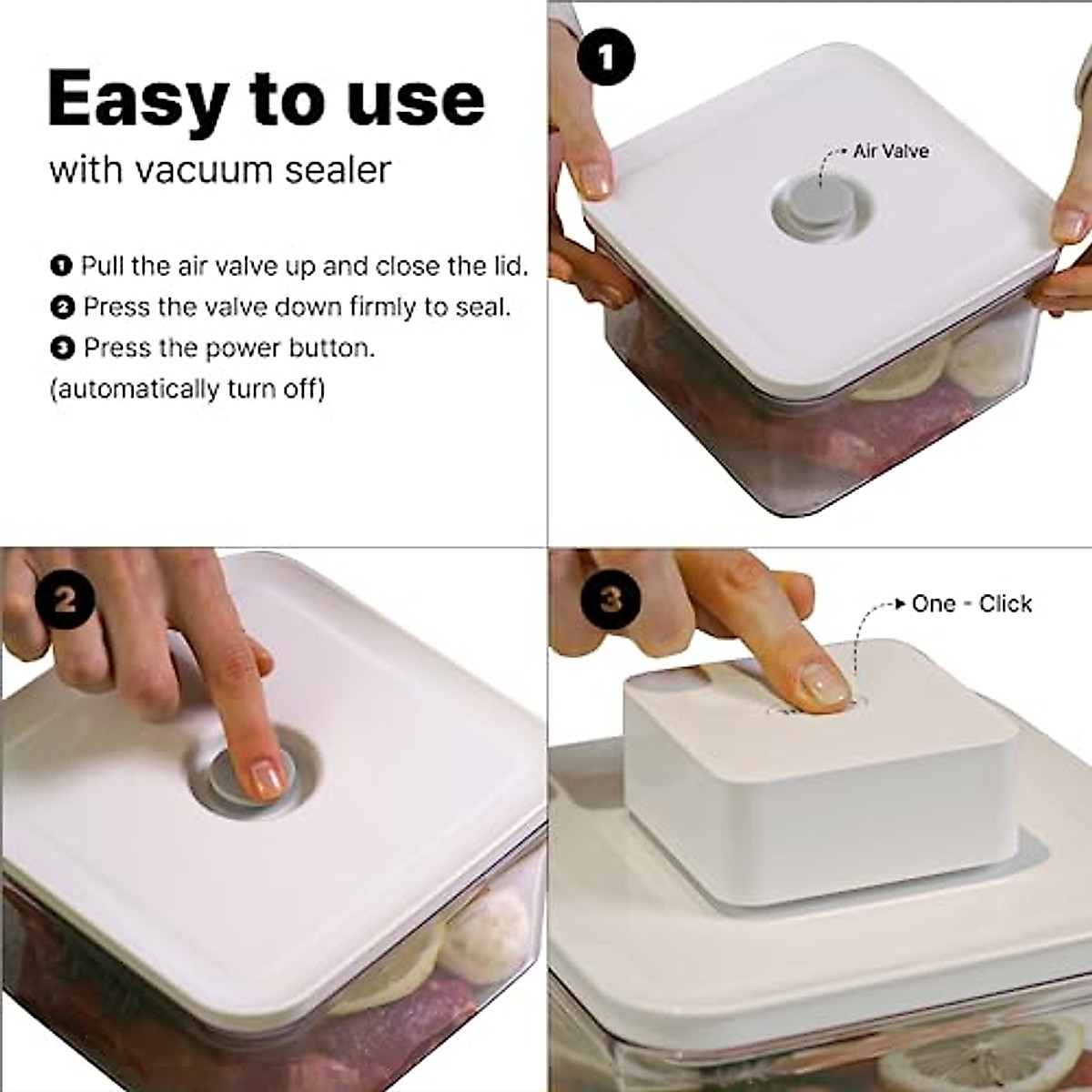 Easy to use

with vacuum sealer

❶ Pull the air valve up and close the lid.
❷ Press the valve down firmly to seal.
❸ Press the power button.
(automatically turn off)

1

Air Valve

2

3

One - Click