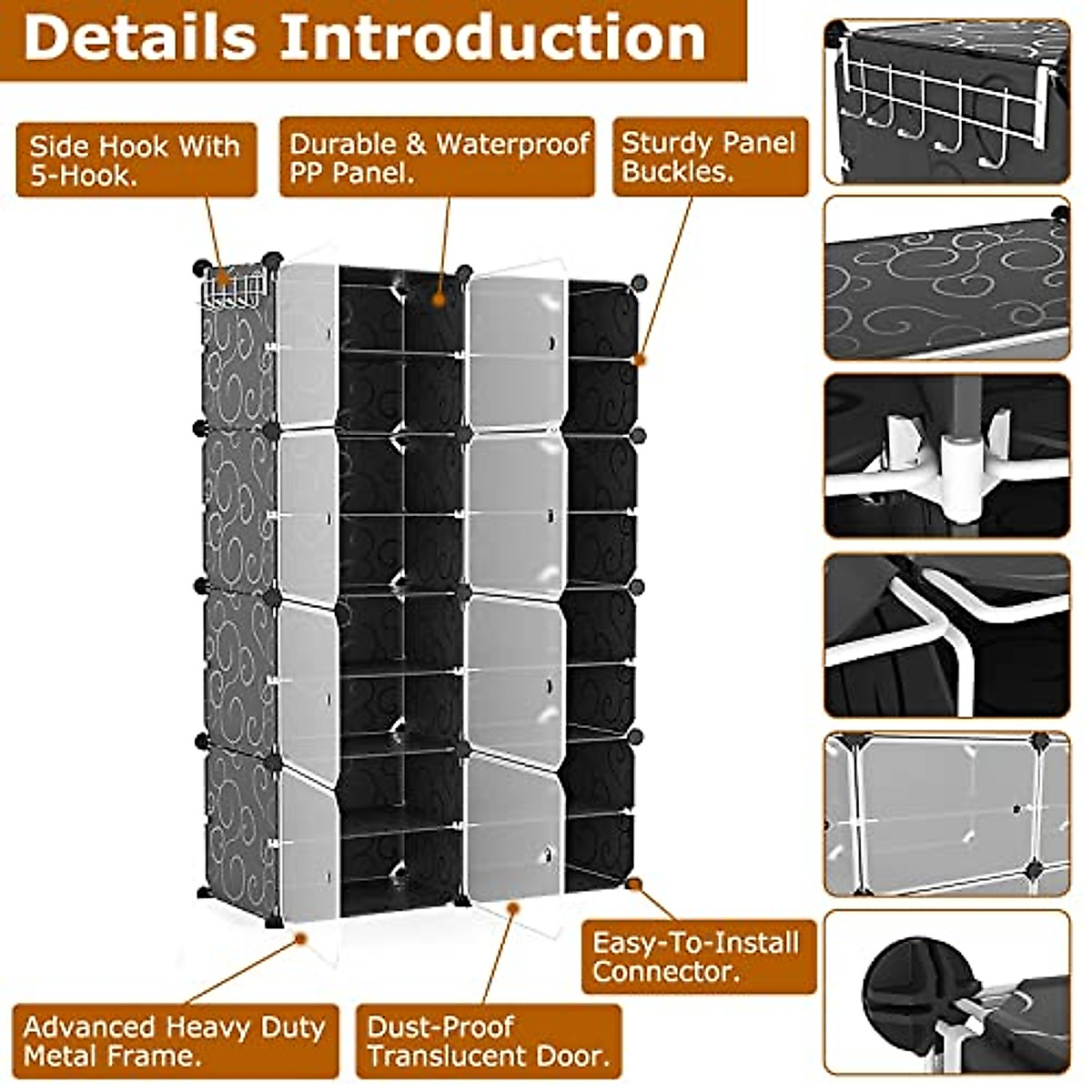 Details Introduction

Side Hook With 5-Hook.

Durable & Waterproof PP Panel.

Sturdy Panel Buckles.

Easy-To-Install Connector.

Advanced Heavy Duty Metal Frame.

Dust-Proof Translucent Door.