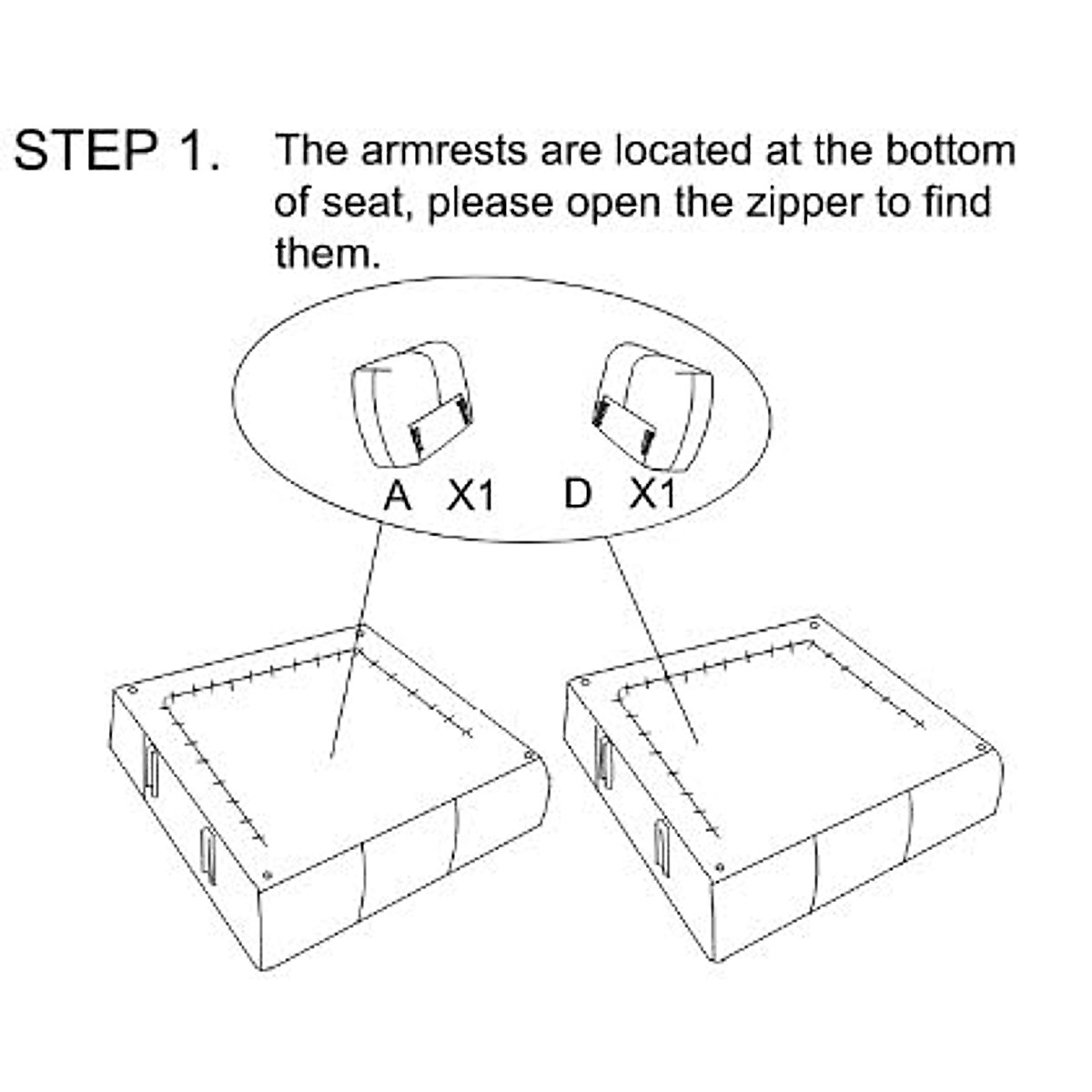 STEP 1. The armrests are located at the bottom of seat, please open the zipper to find them.

A X1

D X1