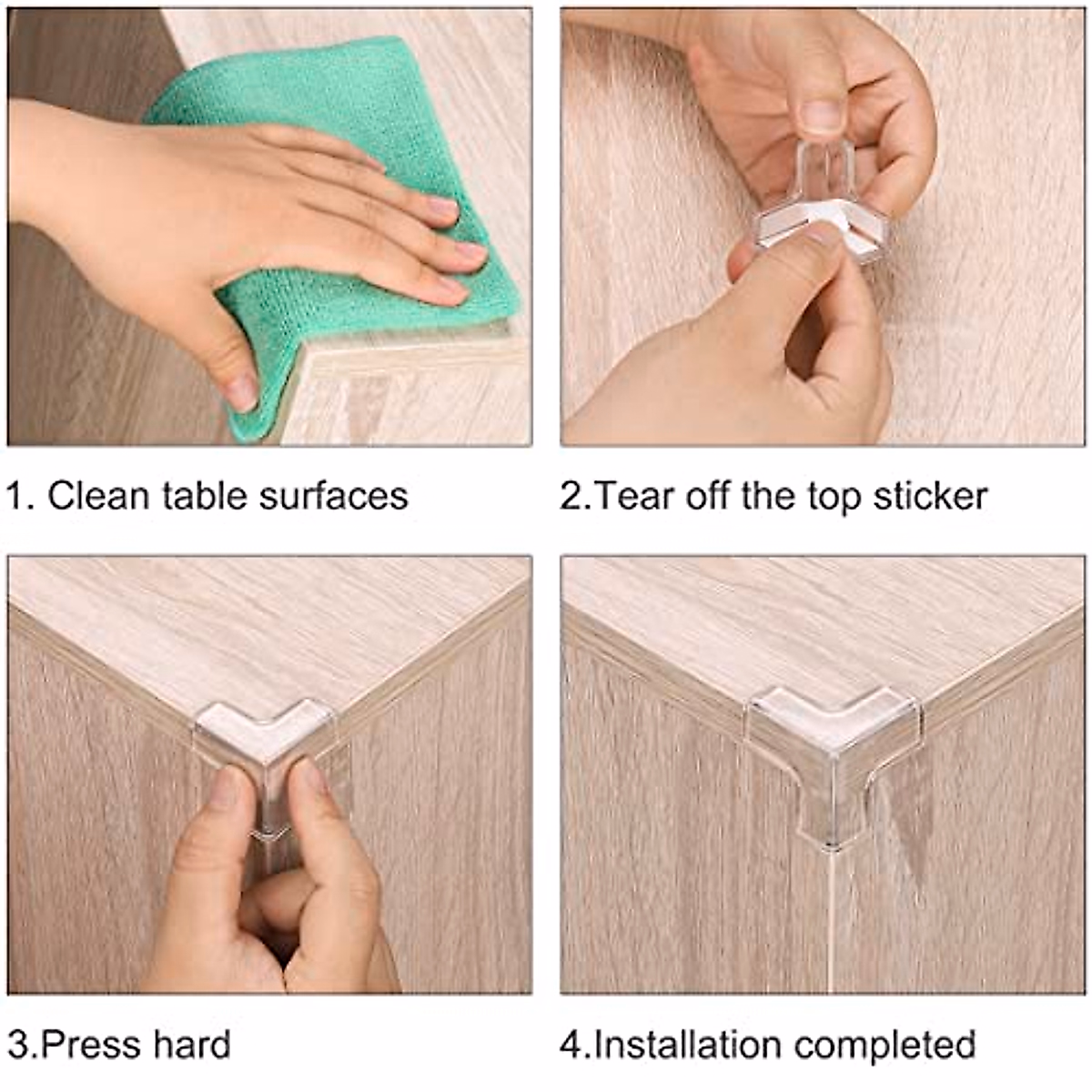 1. Clean table surfaces

2.Tear off the top sticker

3.Press hard

4.Installation completed