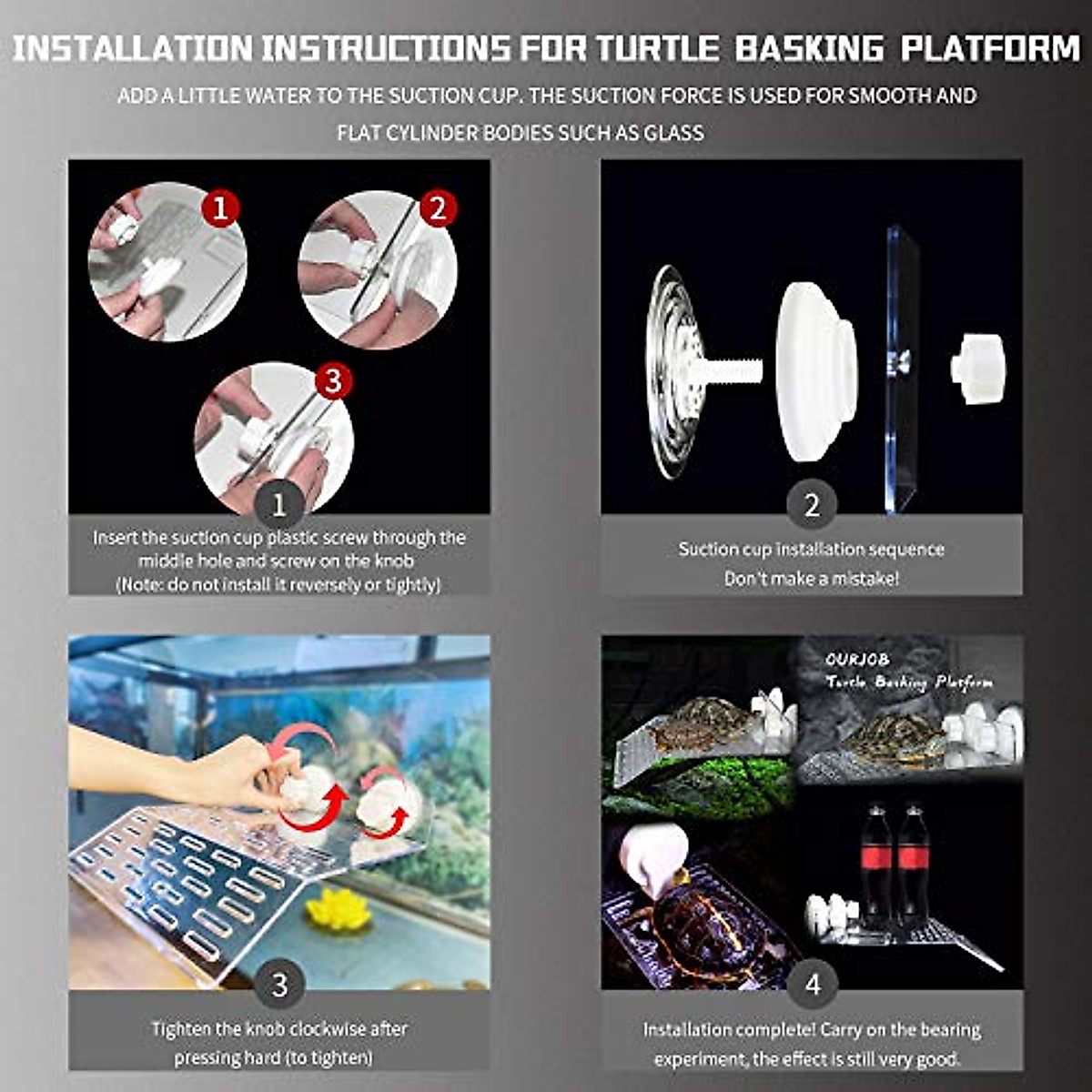 INSTALLATION INSTRUCTIONS FOR TURTLE BASKING PLATFORM

ADD A LITTLE WATER TO THE SUCTION CUP. THE SUCTION FORCE IS USED FOR SMOOTH AND FLAT CYLINDER BODIES SUCH AS GLASS

1

2

3

1

Insert the suction cup plastic screw through the middle hole and screw on the knob
(Note: do not install it reversely or tightly)

2

Suction cup installation sequence
Don't make a mistake!

3

Tighten the knob clockwise after pressing hard (to tighten)

OURJOB
Turtle Basking Platform

4

Installation complete! Carry on the bearing experiment, the effect is still very good.